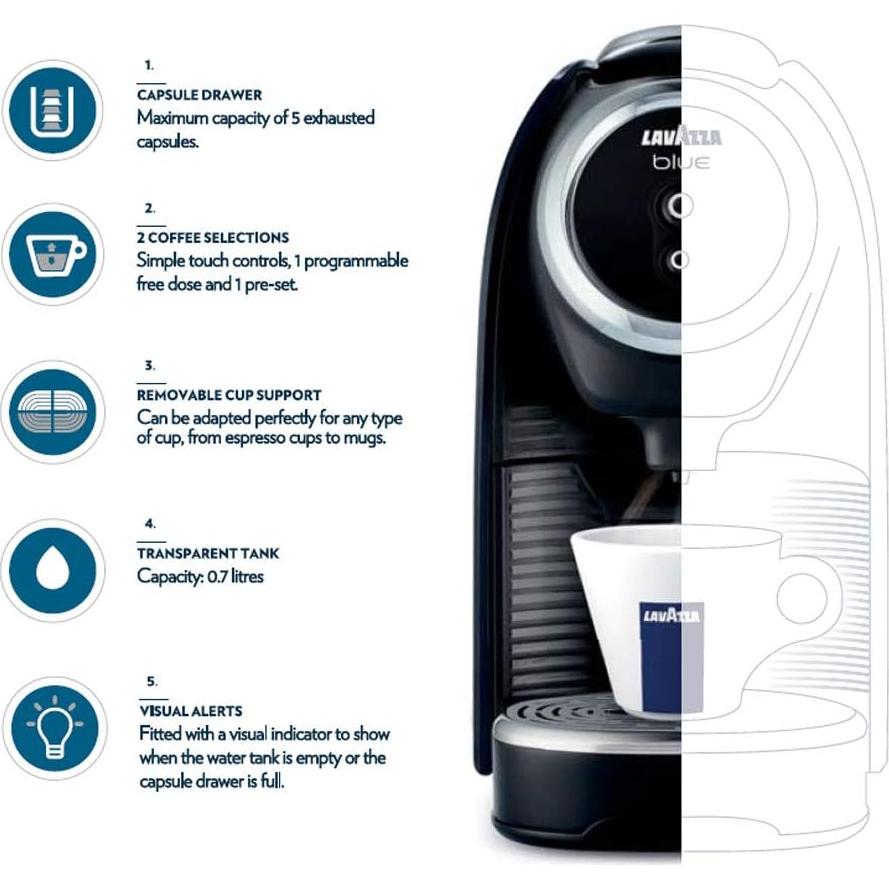 1.
CAPSULE DRAWER
Maximum capacity of 5 exhausted capsules.

2.
2 COFFEE SELECTIONS
Simple touch controls, 1 programmable free dose and 1 pre-set.

3.
REMOVABLE CUP SUPPORT
Can be adapted perfectly for any type of cup, from espresso cups to mugs.

4.
TRANSPARENT TANK
Capacity: 0.7 litres

5.
VISUAL ALERTS
Fitted with a visual indicator to show when the water tank is empty or the capsule drawer is full.

LAVAZZA
blue

LAVAZZA