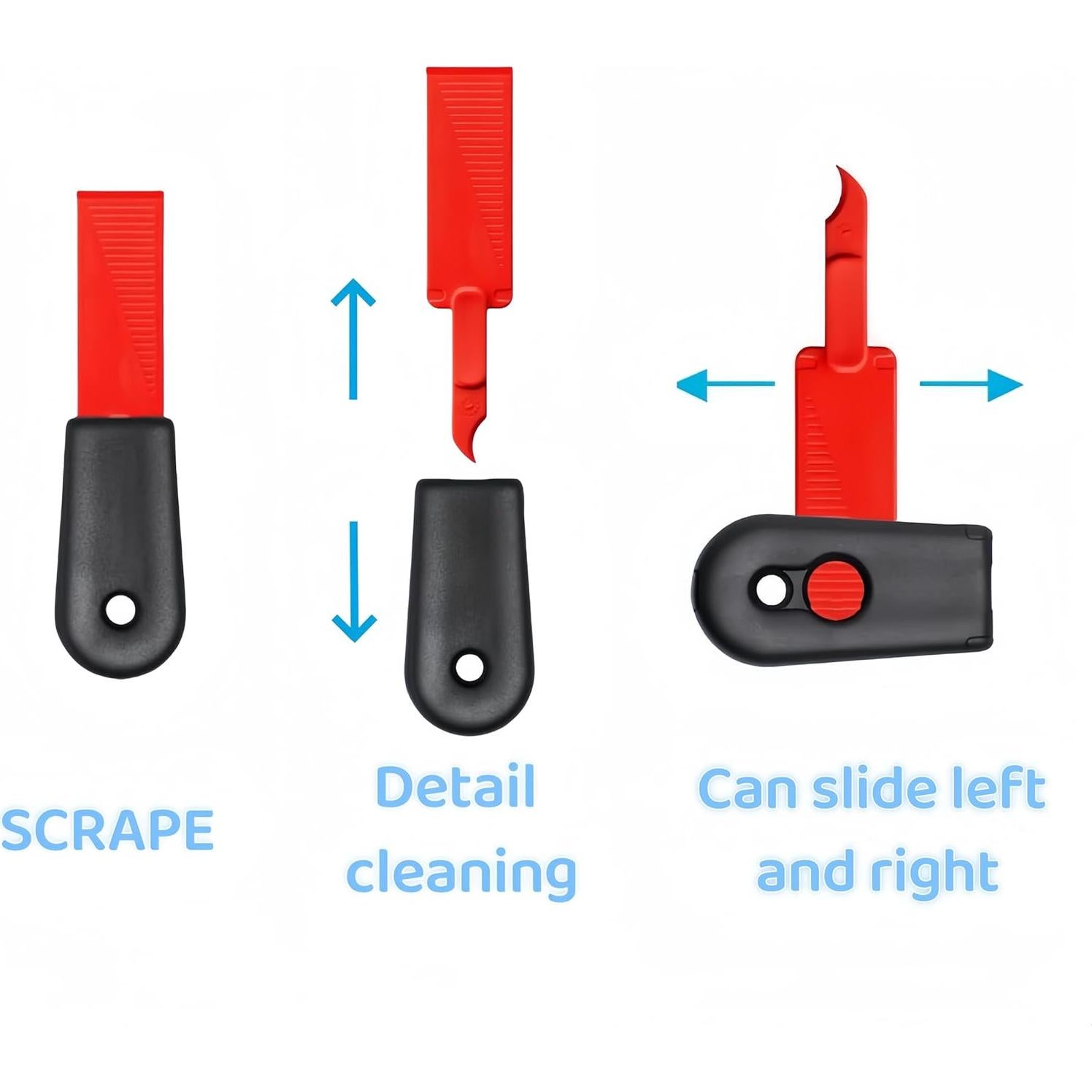 SCRAPE

Detail cleaning

Can slide left and right