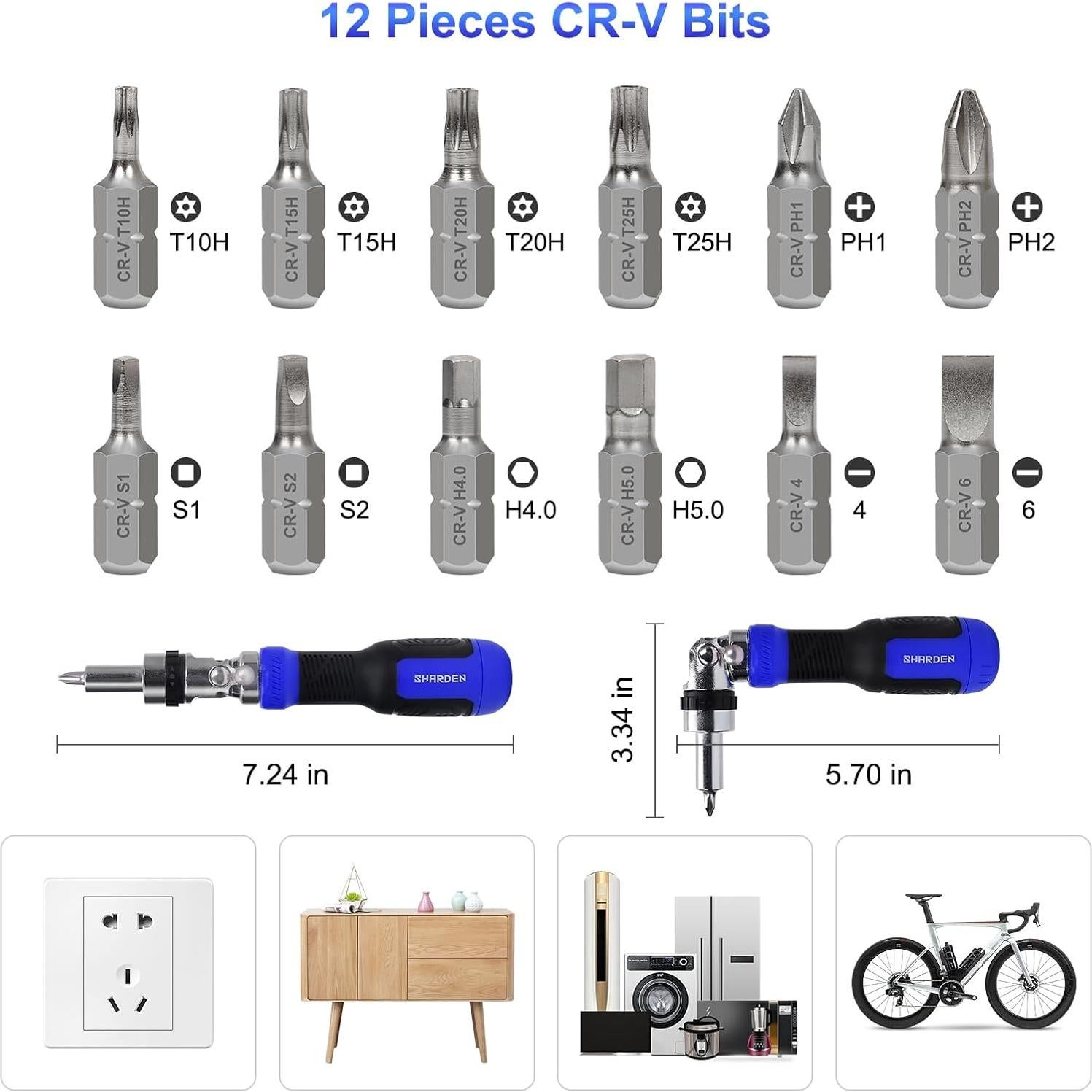 12 Pieces CR-V Bits

CR-V T10H T10H
CR-V T15H T15H
CR-V T20H T20H
CR-V T25H T25H
CR-V PH1 PH1
CR-V PH2 PH2

CR-V S1 S1
CR-V S2 S2
CR-V H4.0 H4.0
CR-V H5.0 H5.0
CR-V 4 4
CR-V 6 6

SHARDEN
7.24 in

SHARDEN
3.34 in
5.70 in