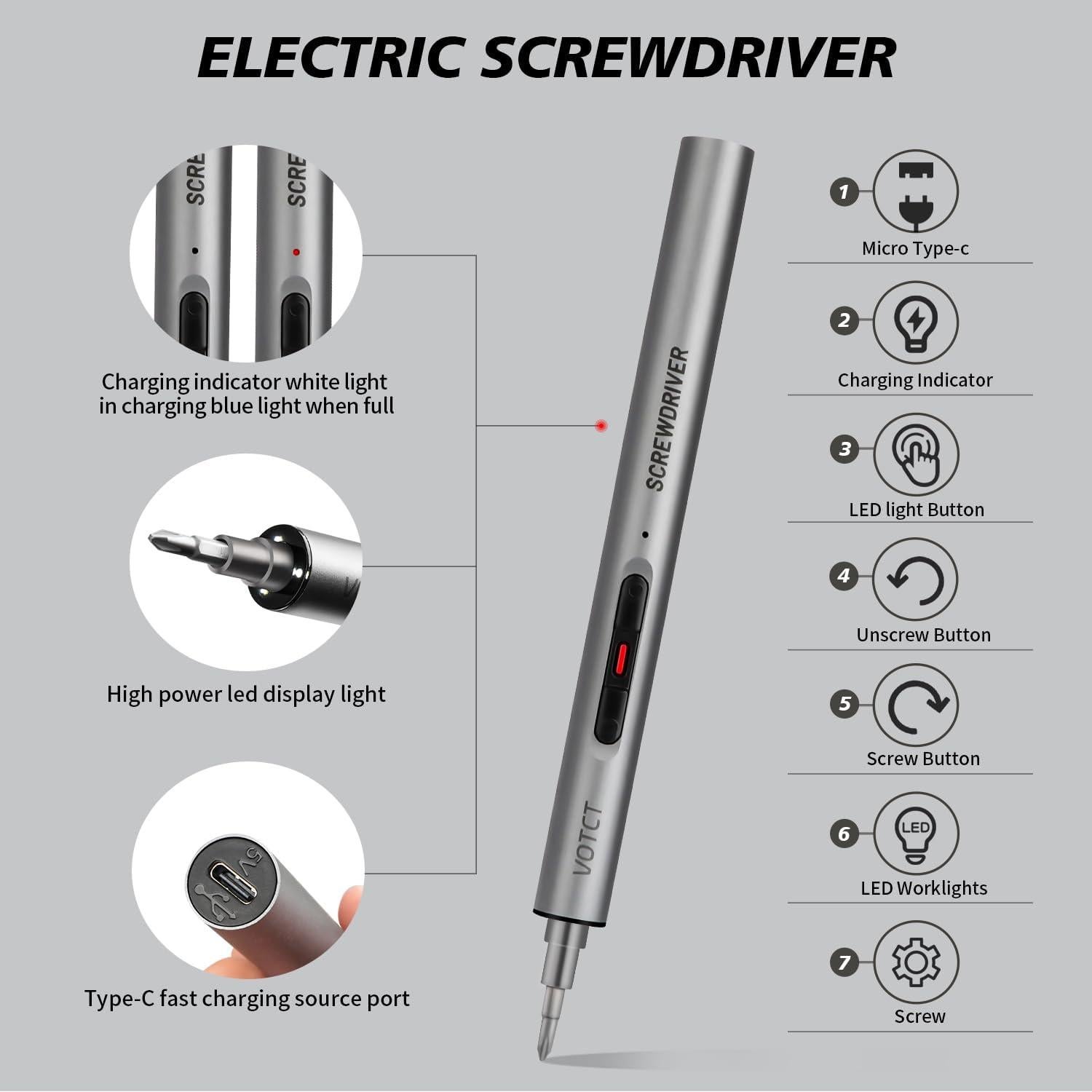 ELECTRIC SCREWDRIVER

SCRE SCRE

Charging indicator white light in charging blue light when full

High power led display light

5V

Type-C fast charging source port

SCREWDRIVER

VOTCT

1 Micro Type-c

2 Charging Indicator

3 LED light Button

4 Unscrew Button

5 Screw Button

6 LED LED Worklights

7 Screw