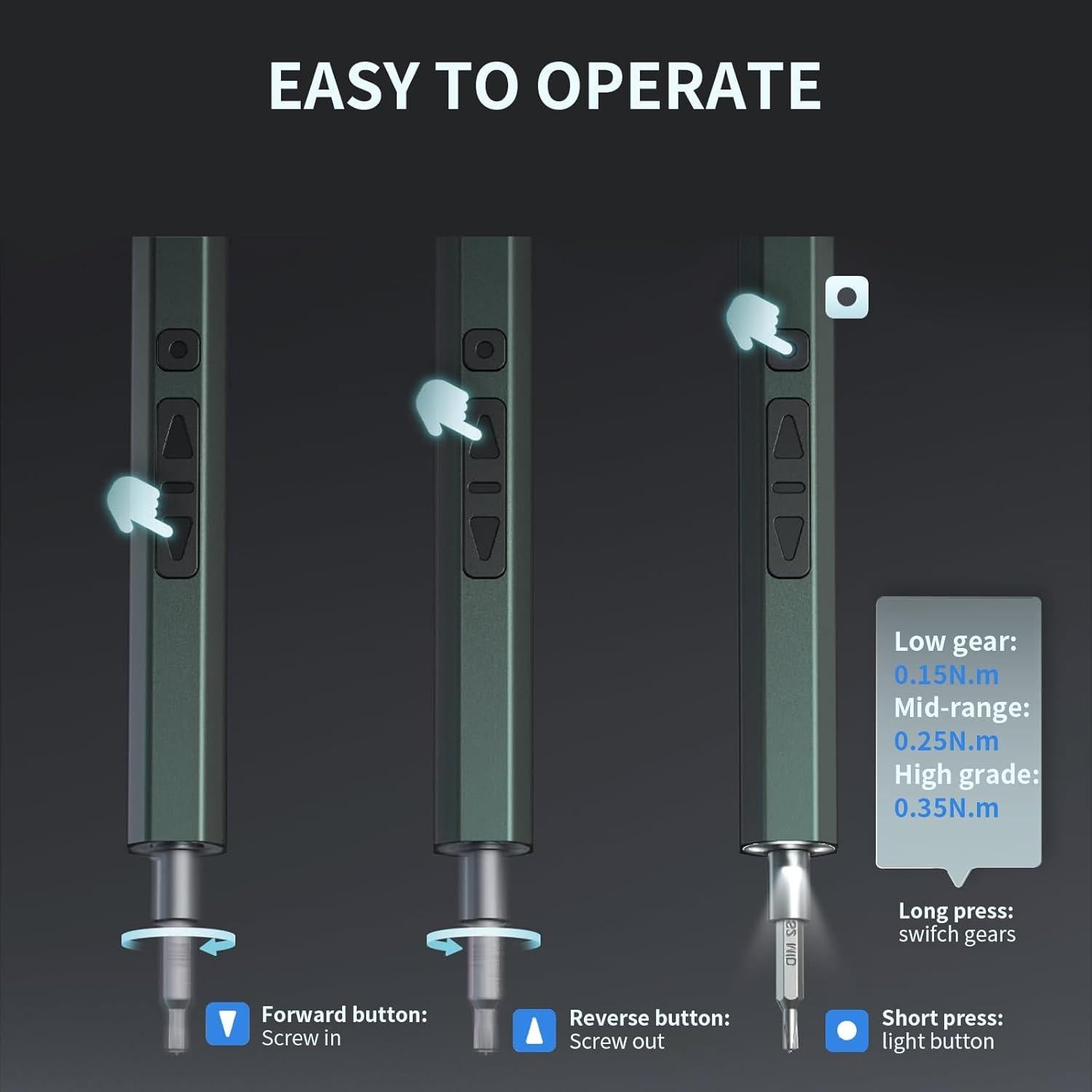 EASY TO OPERATE

Low gear:
0.15N.m
Mid-range:
0.25N.m
High grade:
0.35N.m

Long press:
swifch gears

S2 MID

Forward button:
Screw in

Reverse button:
Screw out

Short press:
light button