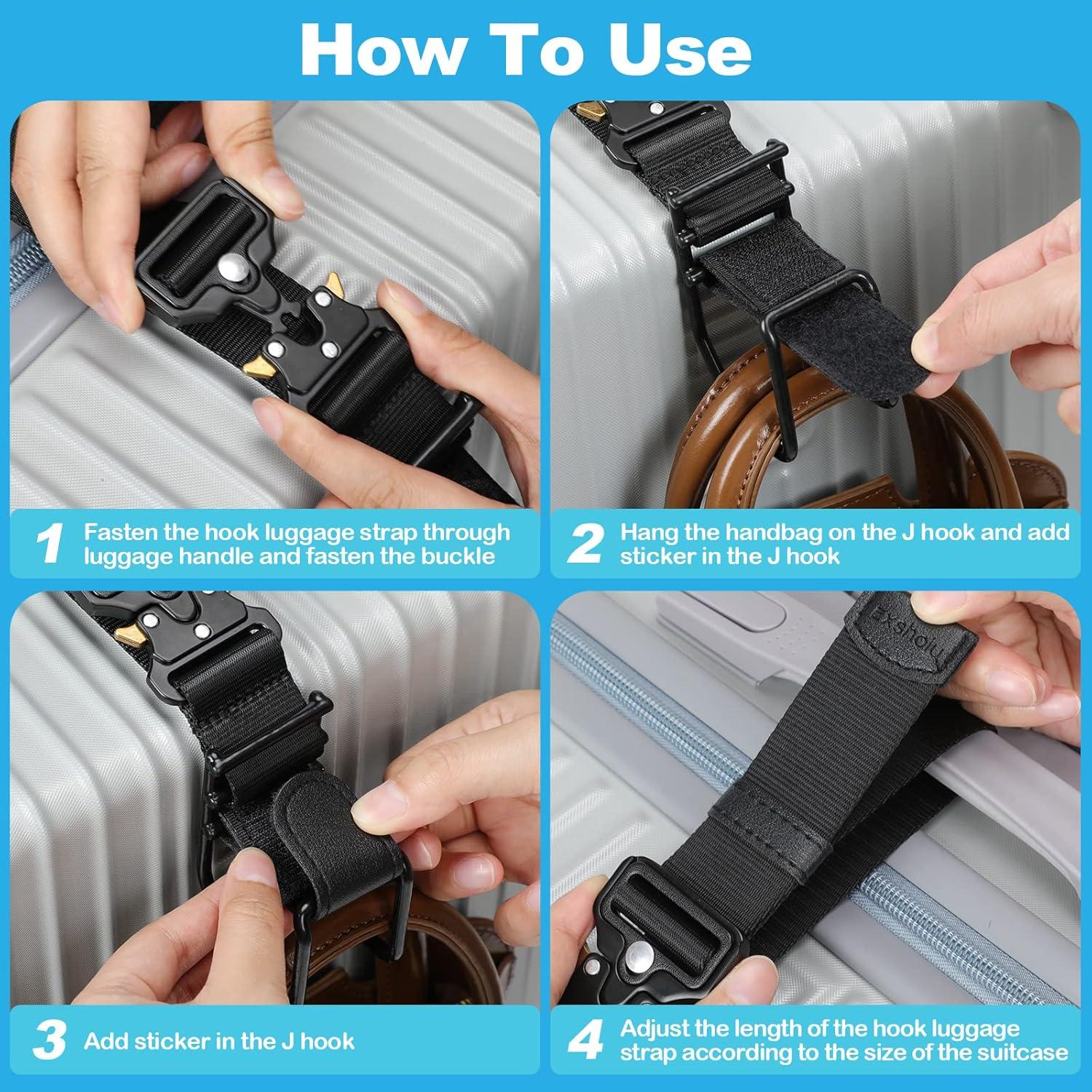 How To Use

1 Fasten the hook luggage strap through luggage handle and fasten the buckle

2 Hang the handbag on the J hook and add sticker in the J hook

3 Add sticker in the J hook

Exsholu

4 Adjust the length of the hook luggage strap according to the size of the suitcase