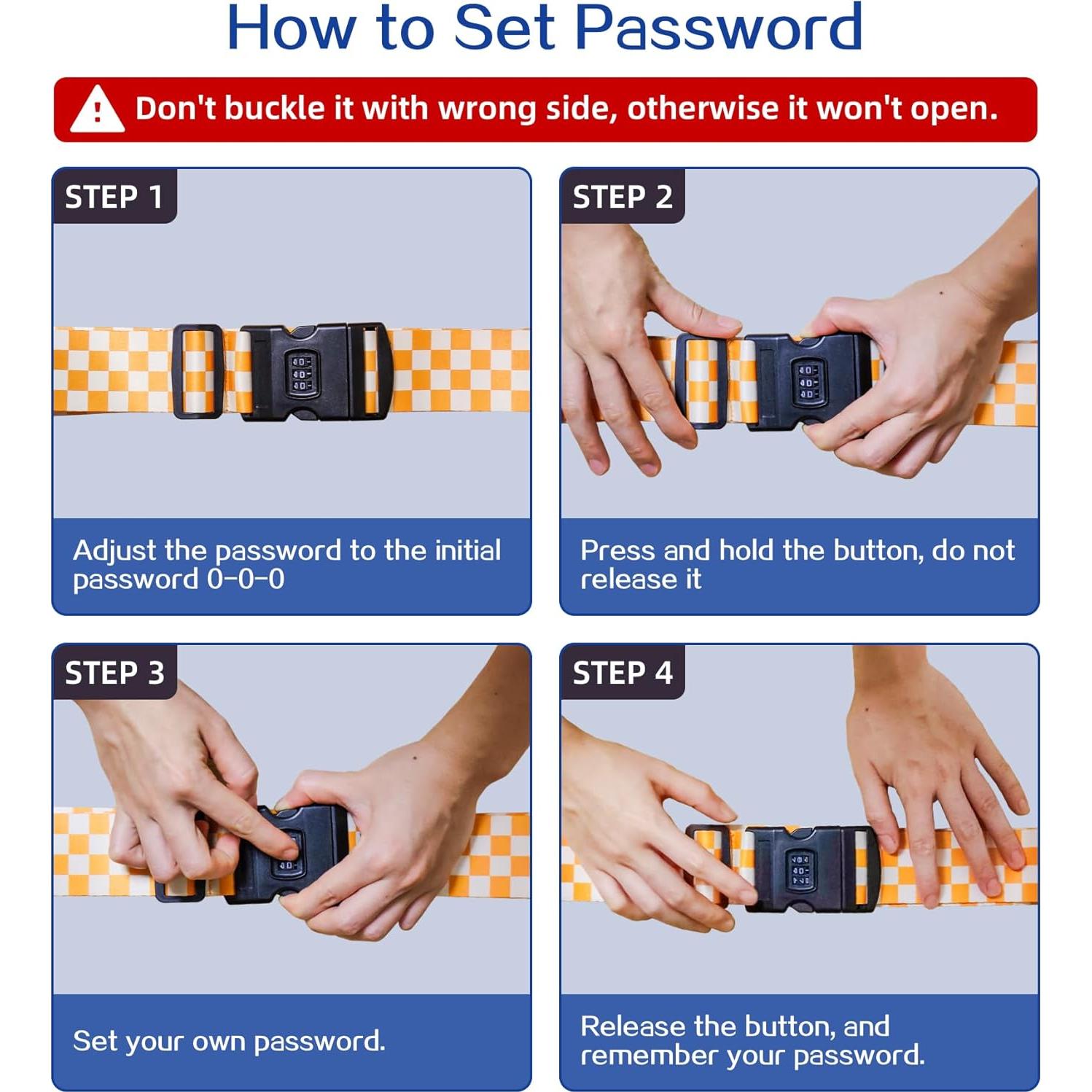 How to Set Password

Don't buckle it with wrong side, otherwise it won't open.

STEP 1

Adjust the password to the initial password 0-0-0

STEP 2

Press and hold the button, do not release it

STEP 3

Set your own password.

STEP 4

Release the button, and remember your password.