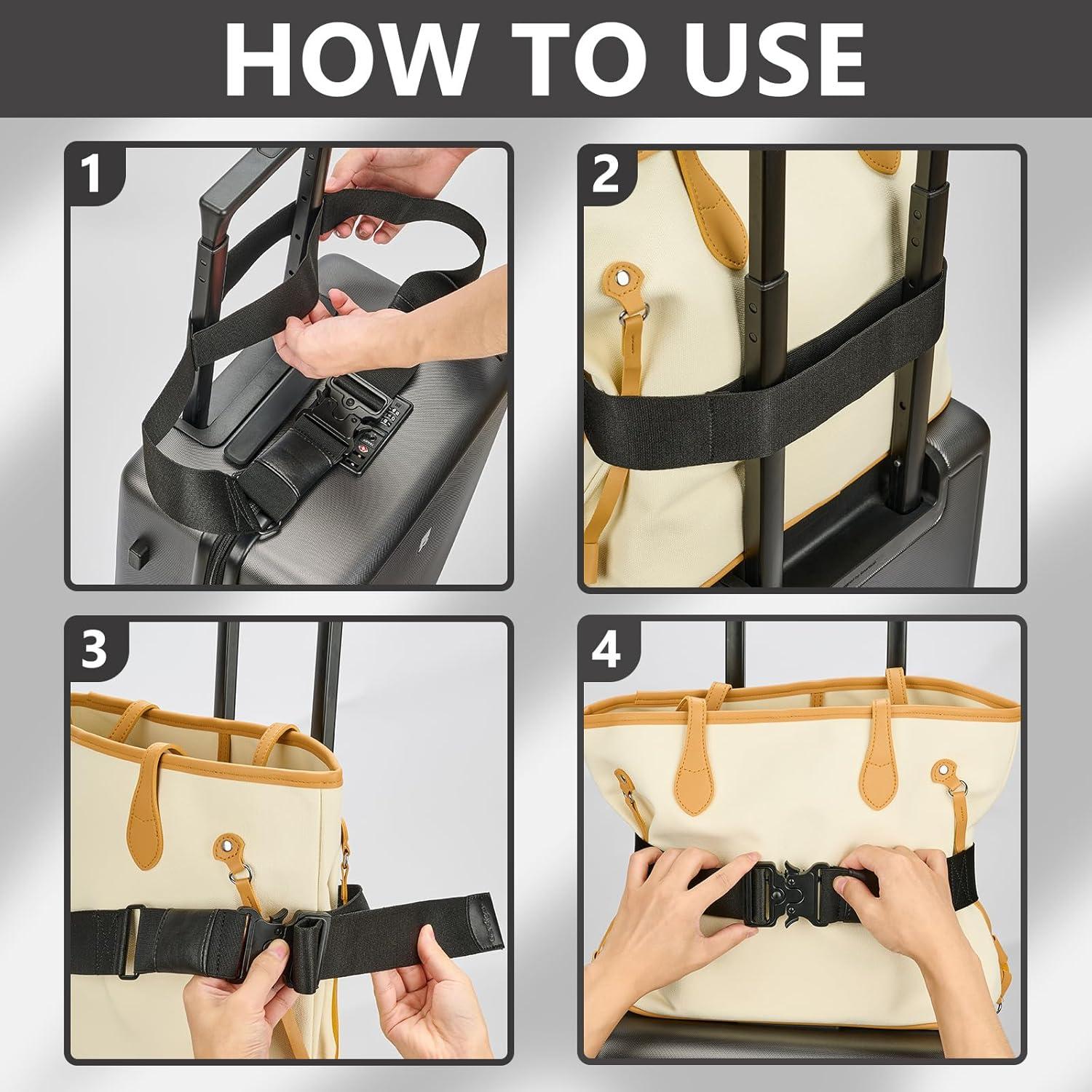 HOW TO USE

1

2

3

4