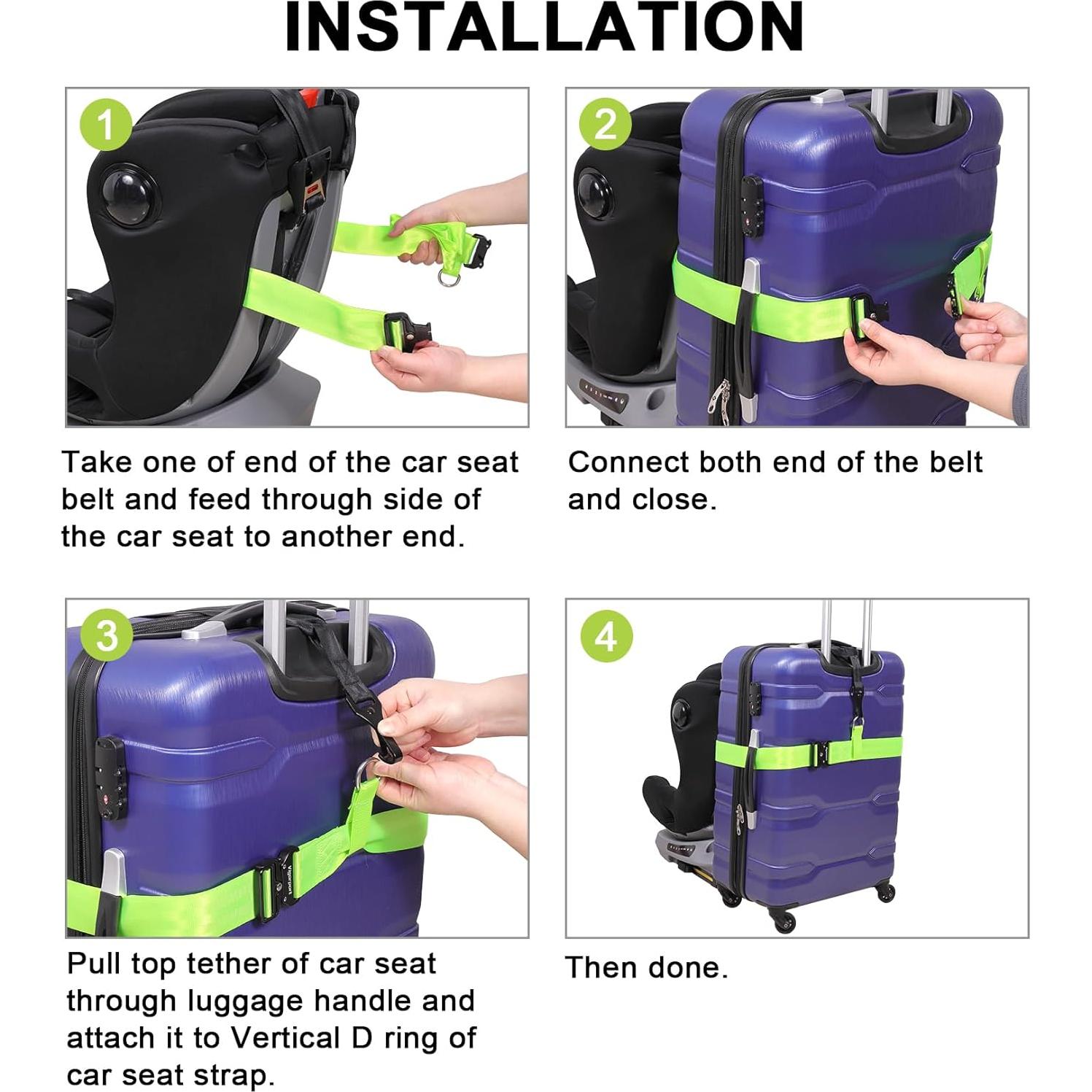 INSTALLATION

1

Take one of end of the car seat belt and feed through side of the car seat to another end.

2

Connect both end of the belt and close.

3

Vigorport

Pull top tether of car seat through luggage handle and attach it to Vertical D ring of car seat strap.

4

Then done.