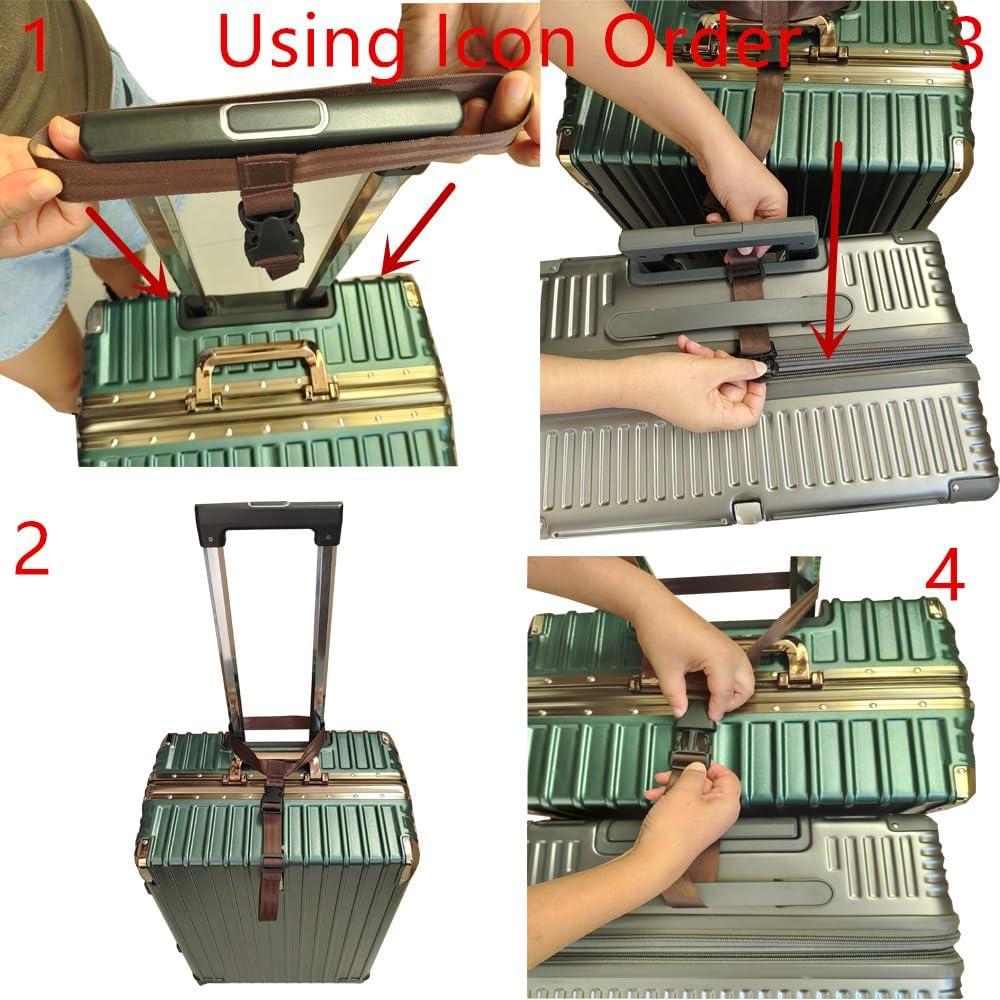 1 Using Icon Order 3

2

4