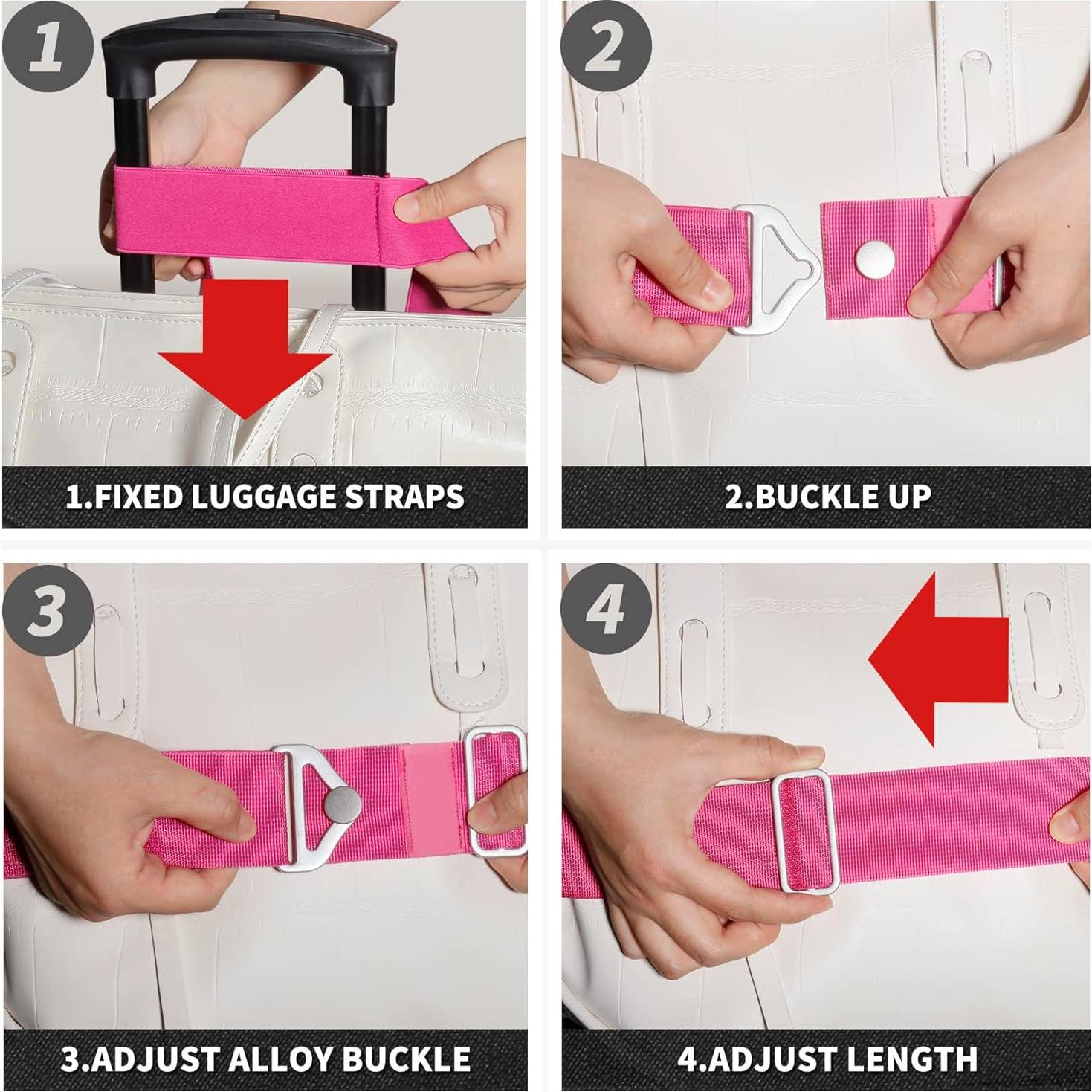 1

1.FIXED LUGGAGE STRAPS

2

2.BUCKLE UP

3

3.ADJUST ALLOY BUCKLE

4

4.ADJUST LENGTH