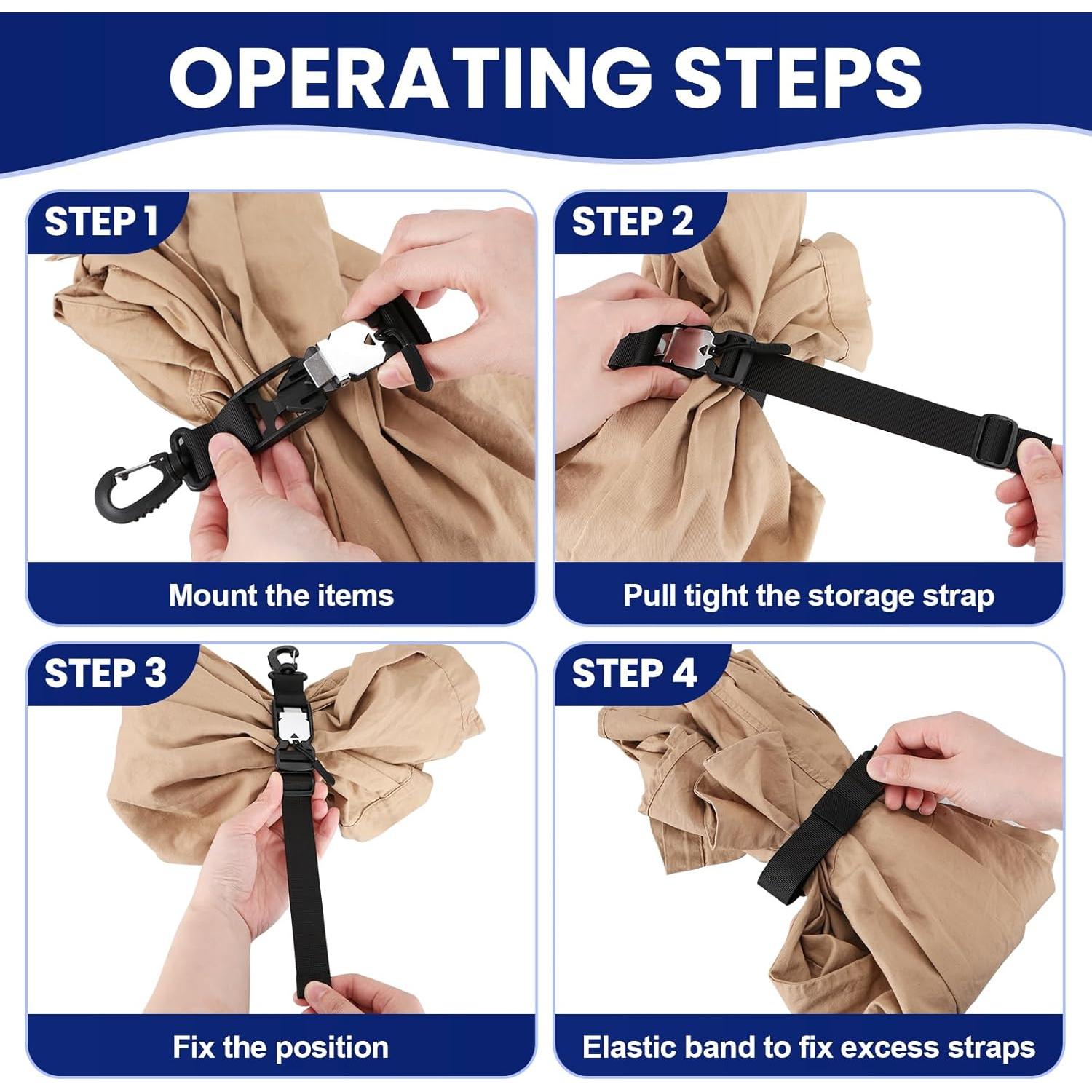 OPERATING STEPS

STEP 1

Mount the items

STEP 2

Pull tight the storage strap

STEP 3

Fix the position

STEP 4

Elastic band to fix excess straps