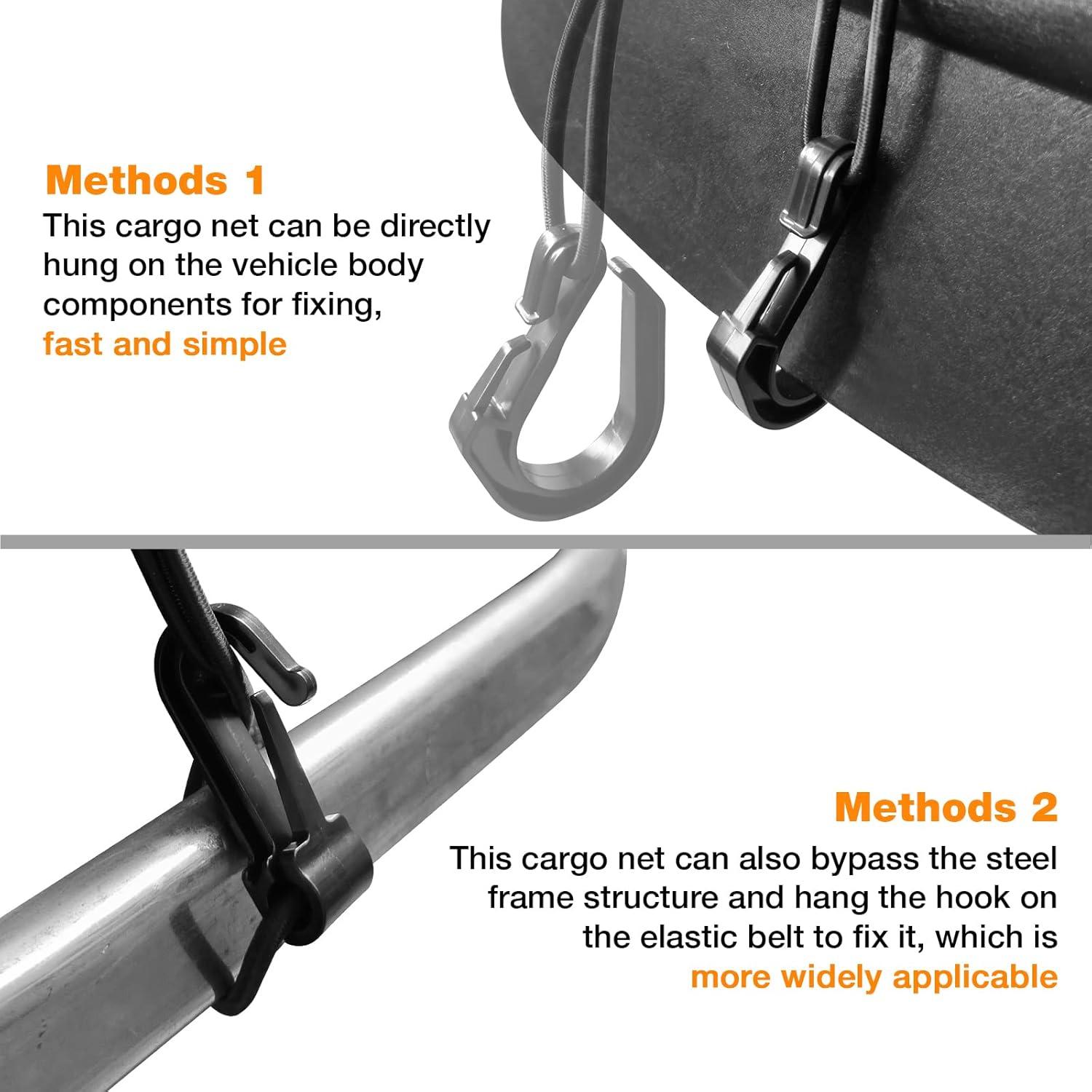 Methods 1
This cargo net can be directly hung on the vehicle body components for fixing, fast and simple

Methods 2
This cargo net can also bypass the steel frame structure and hang the hook on the elastic belt to fix it, which is more widely applicable