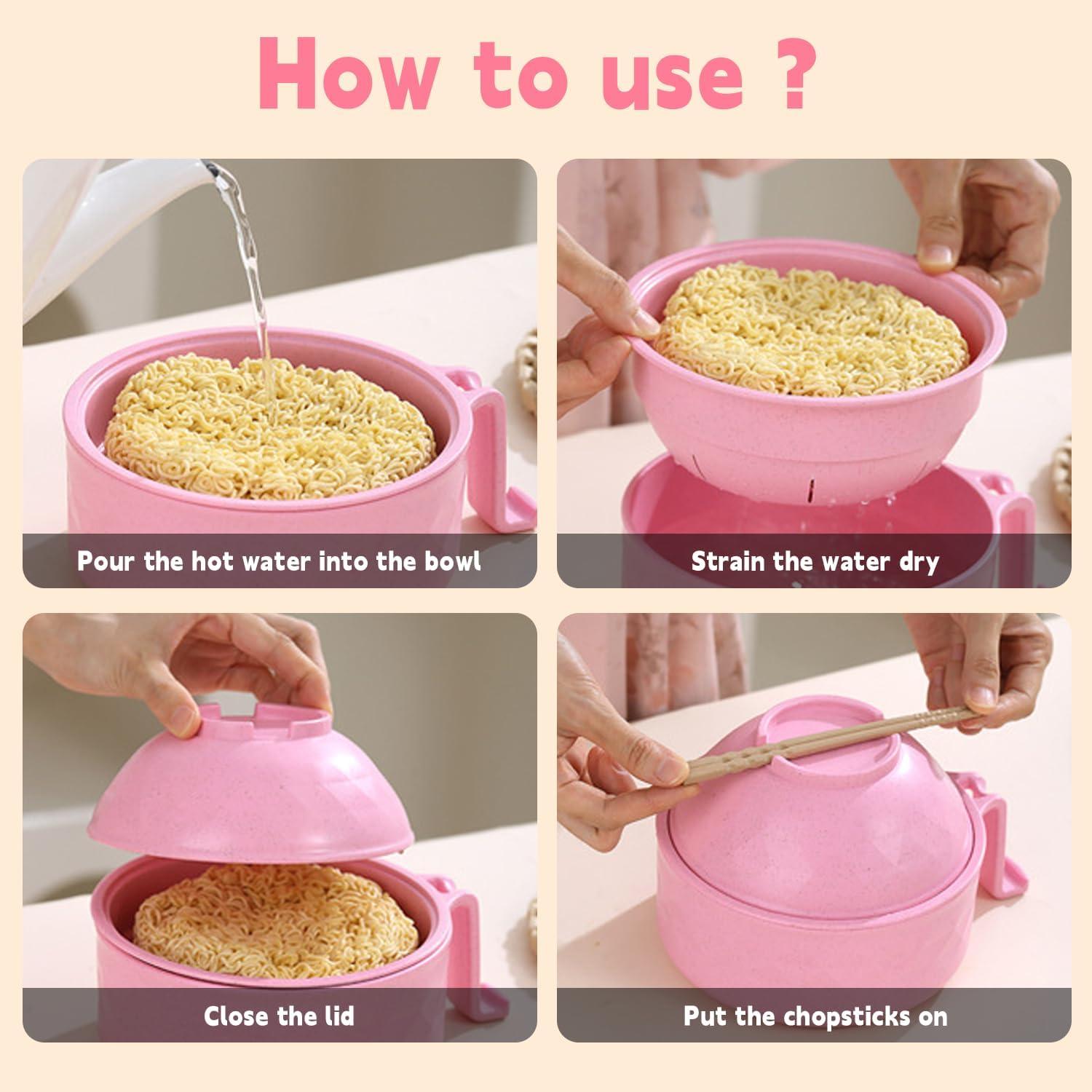 How to use ?

Pour the hot water into the bowl

Strain the water dry

Close the lid

Put the chopsticks on