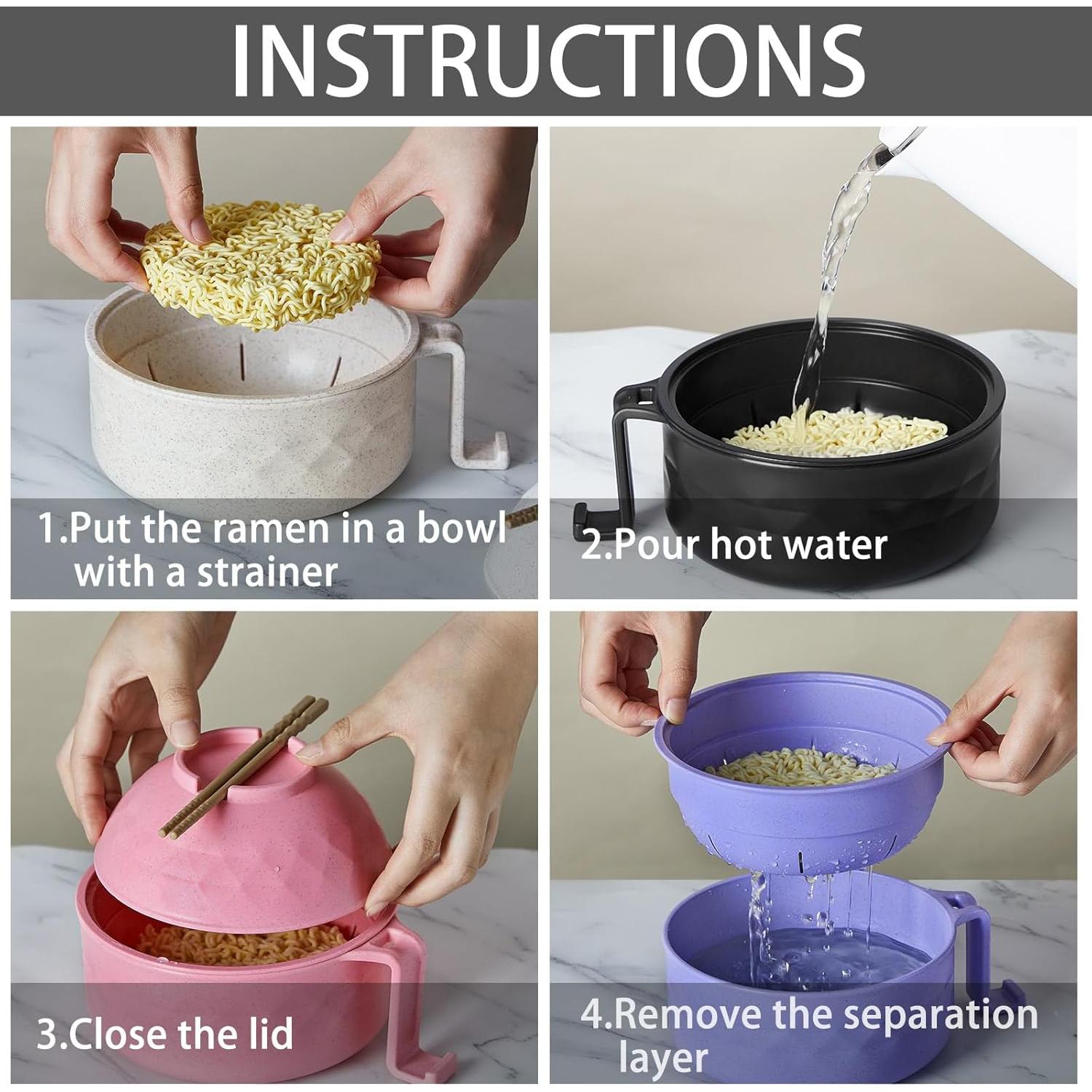 INSTRUCTIONS

1.Put the ramen in a bowl with a strainer

2.Pour hot water

3.Close the lid

4.Remove the separation layer