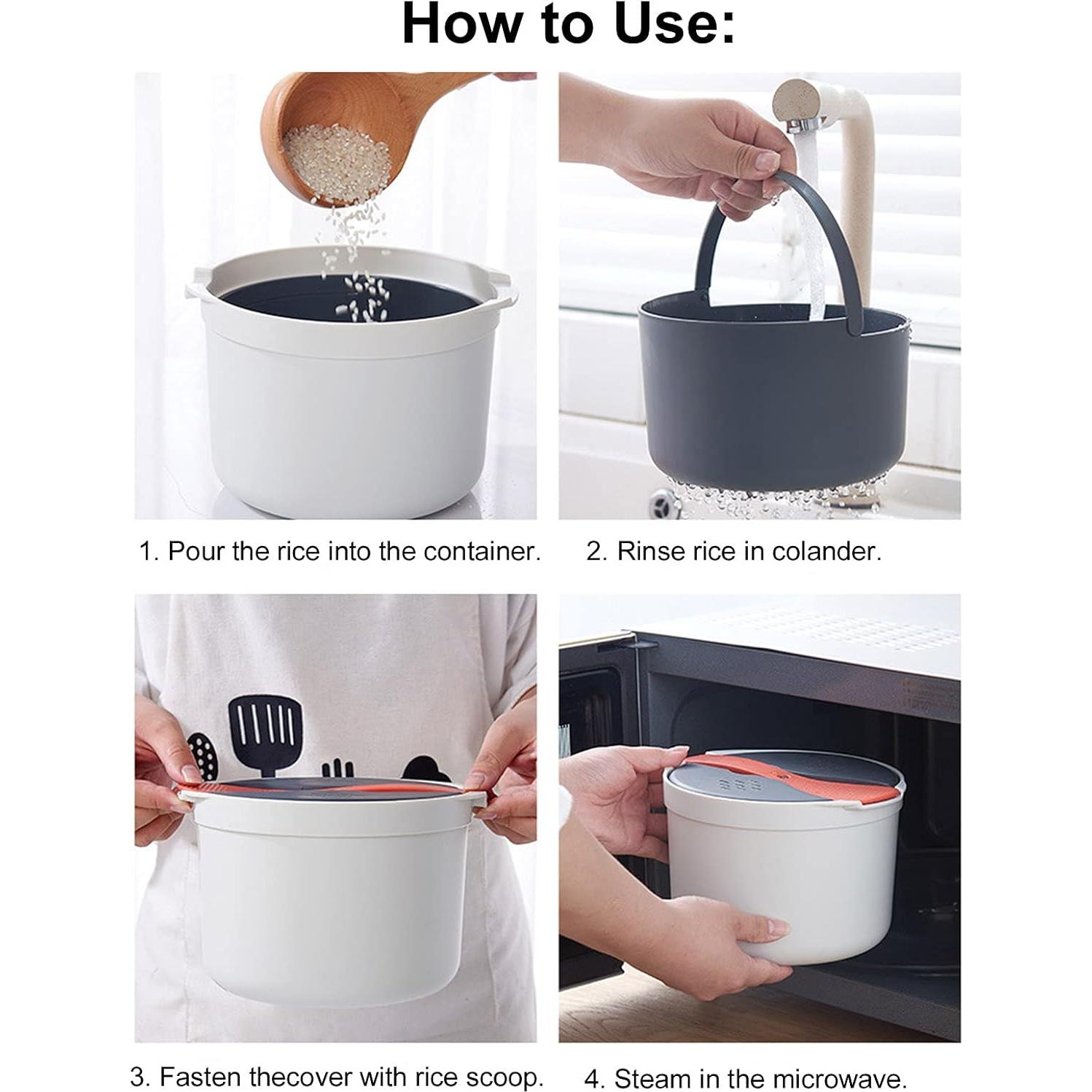 How to Use:

1. Pour the rice into the container.

2. Rinse rice in colander.

3. Fasten thecover with rice scoop.

4. Steam in the microwave.