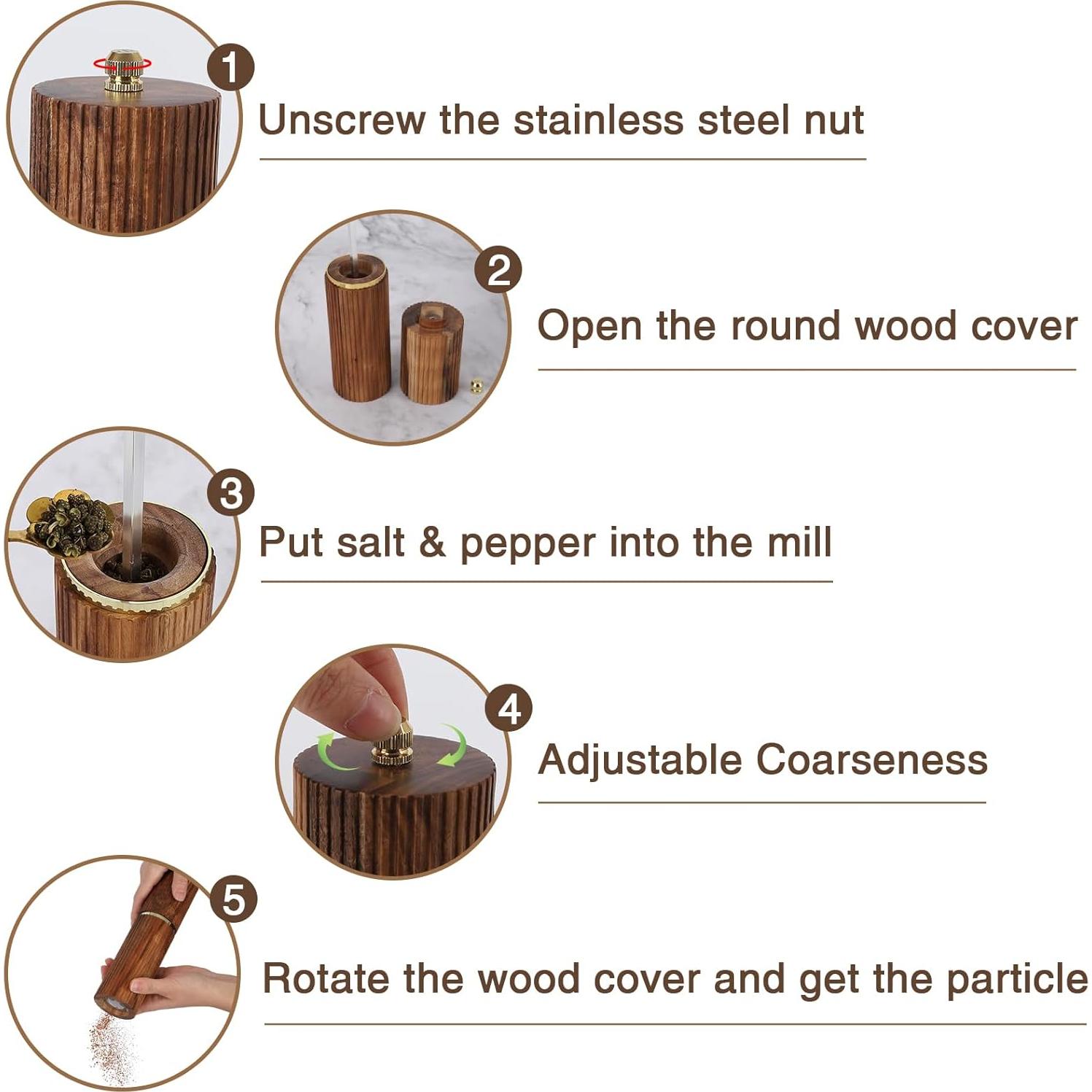 1
Unscrew the stainless steel nut

2
Open the round wood cover

3
Put salt & pepper into the mill

4
Adjustable Coarseness

5
Rotate the wood cover and get the particle