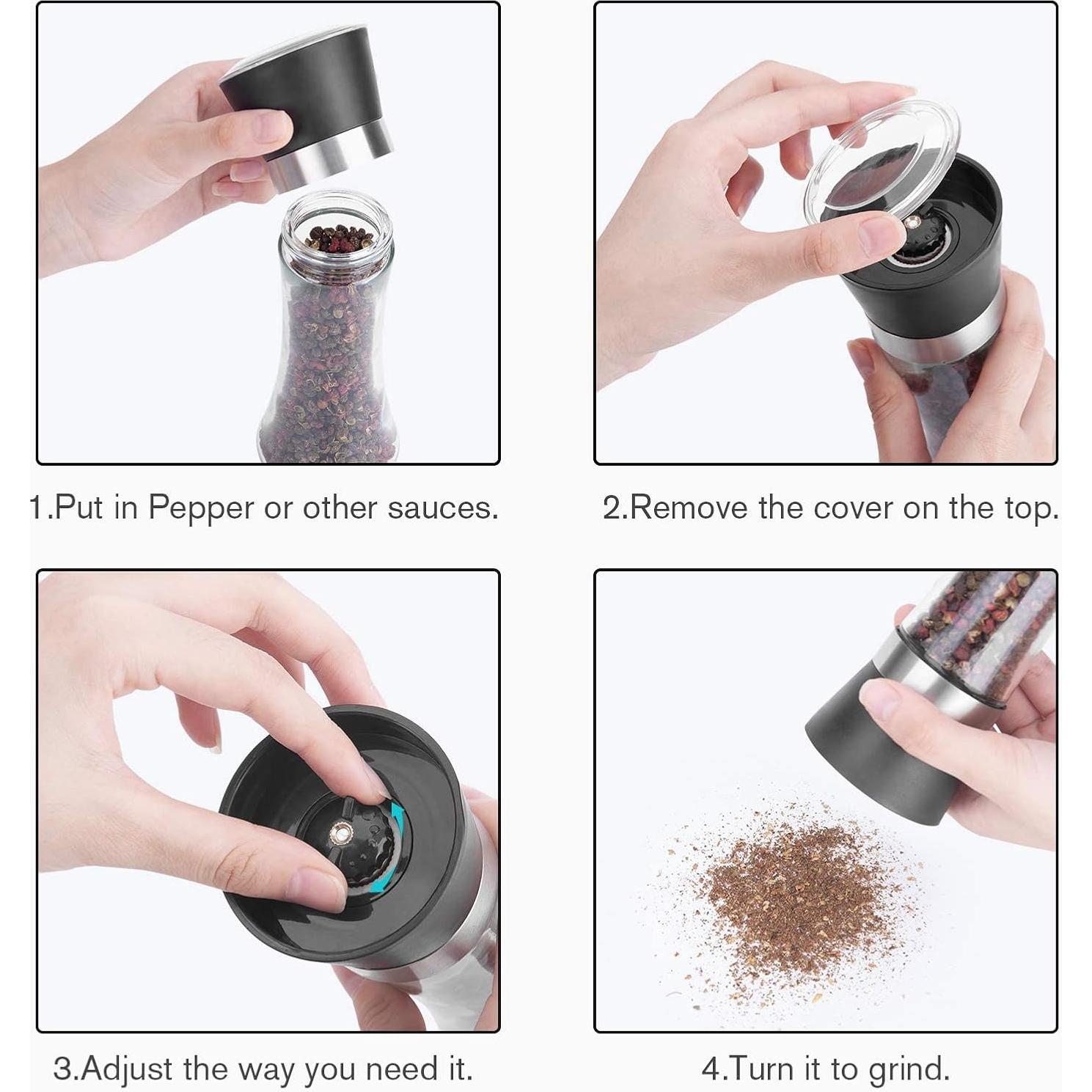 1.Put in Pepper or other sauces.

2.Remove the cover on the top.

3.Adjust the way you need it.

4.Turn it to grind.