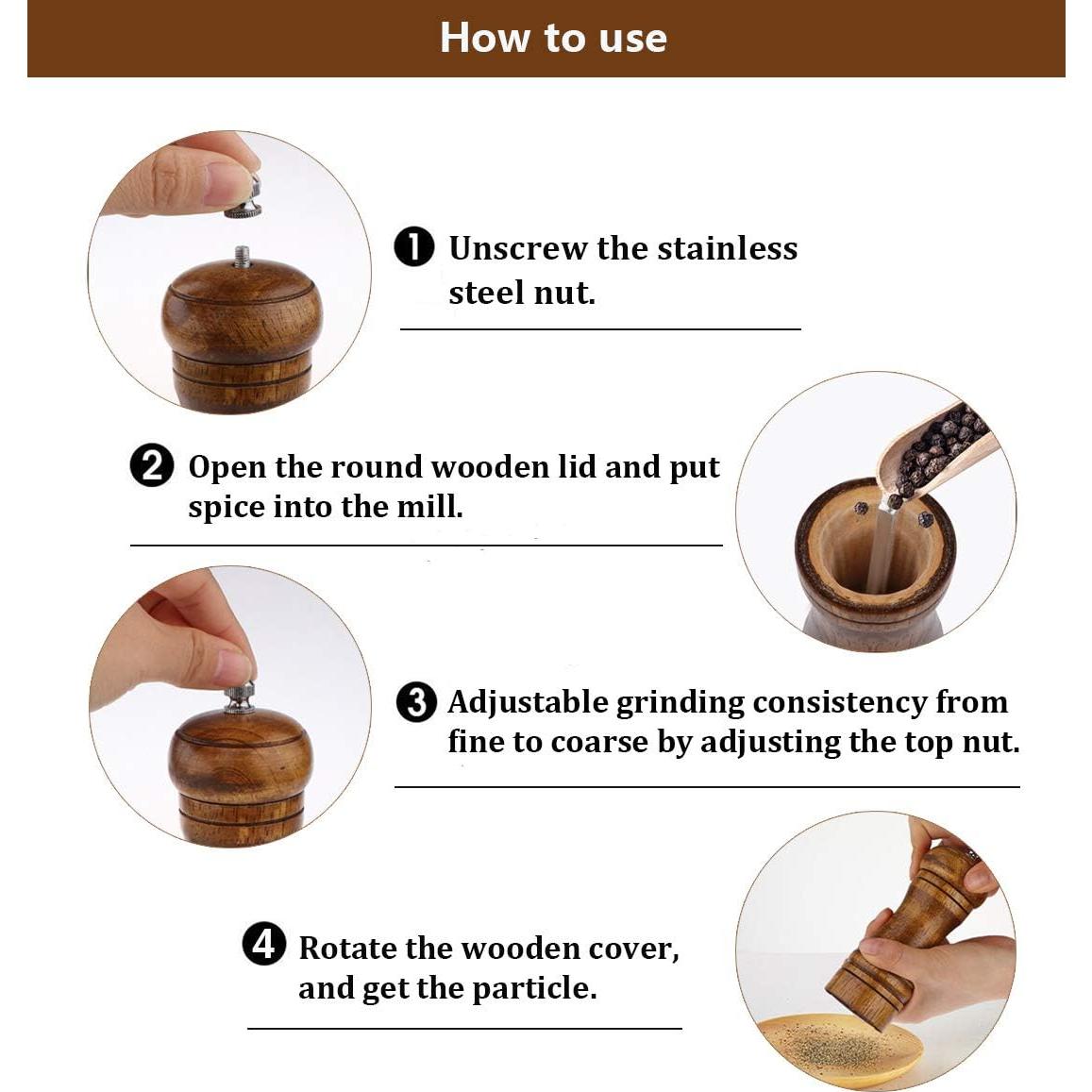 How to use

❶ Unscrew the stainless steel nut.

❷ Open the round wooden lid and put spice into the mill.

❸ Adjustable grinding consistency from fine to coarse by adjusting the top nut.

❹ Rotate the wooden cover, and get the particle.