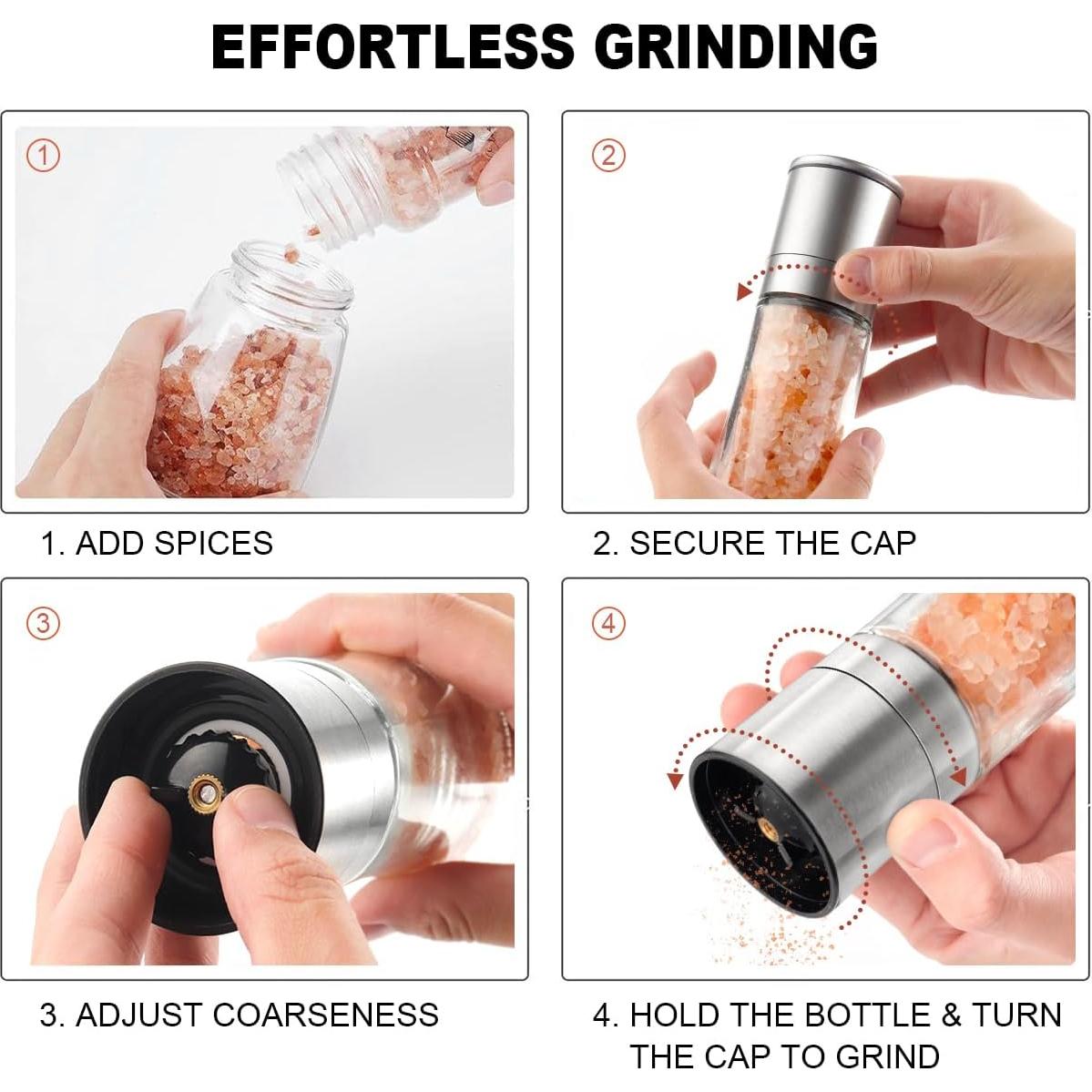 EFFORTLESS GRINDING

①

1. ADD SPICES

②

2. SECURE THE CAP

③

3. ADJUST COARSENESS

④

4. HOLD THE BOTTLE & TURN THE CAP TO GRIND