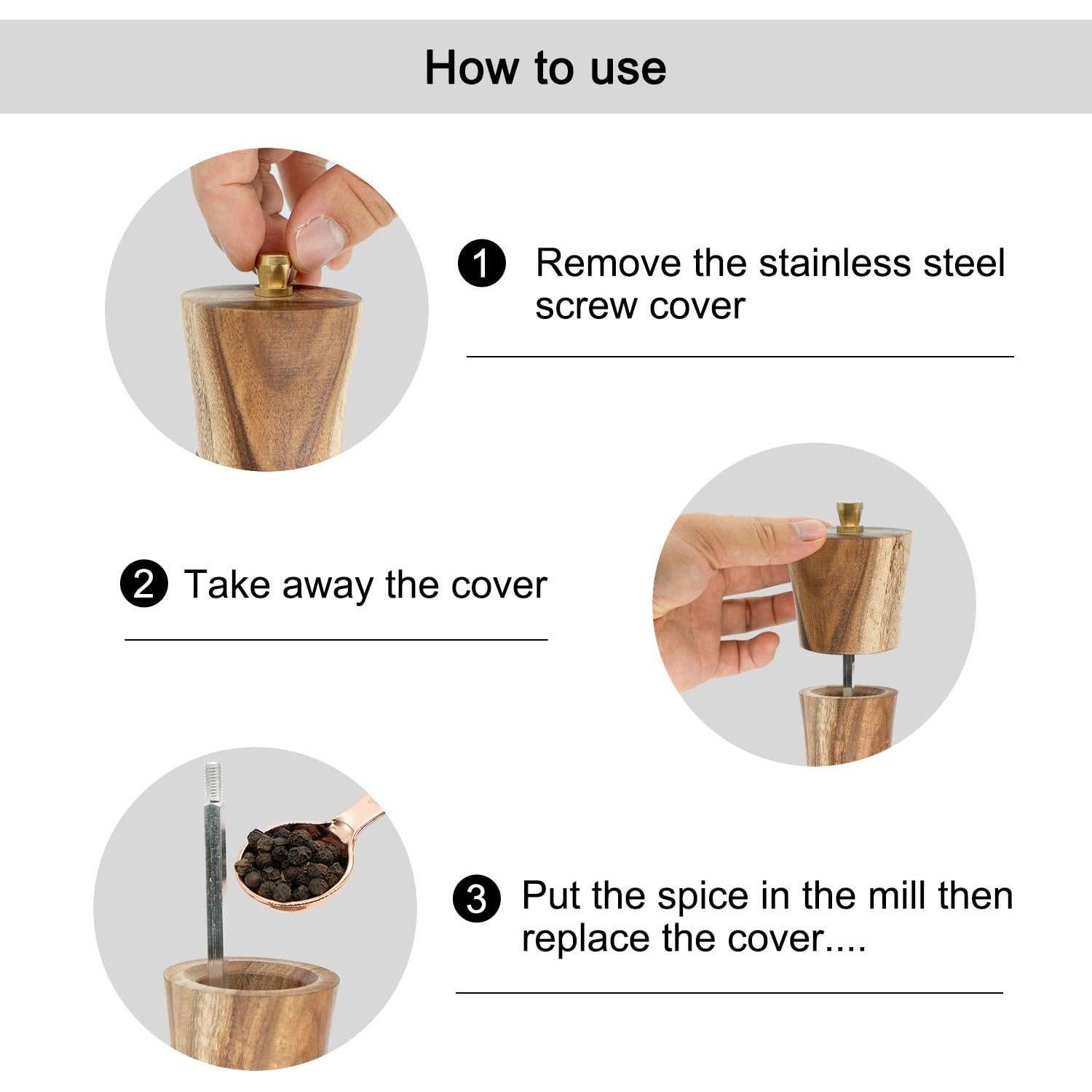 How to use

1 Remove the stainless steel screw cover

2 Take away the cover

3 Put the spice in the mill then replace the cover....