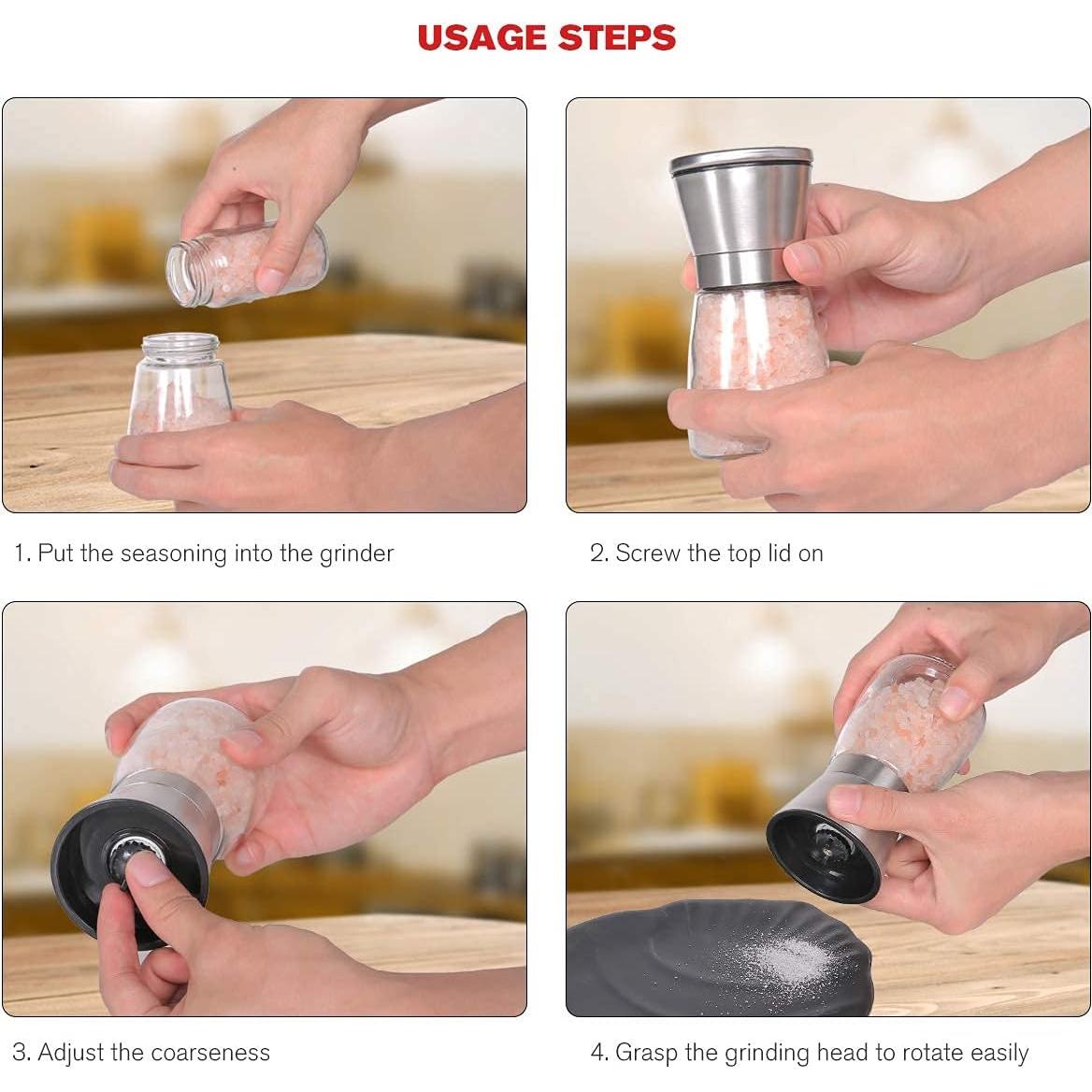 USAGE STEPS

1. Put the seasoning into the grinder

2. Screw the top lid on

3. Adjust the coarseness

4. Grasp the grinding head to rotate easily