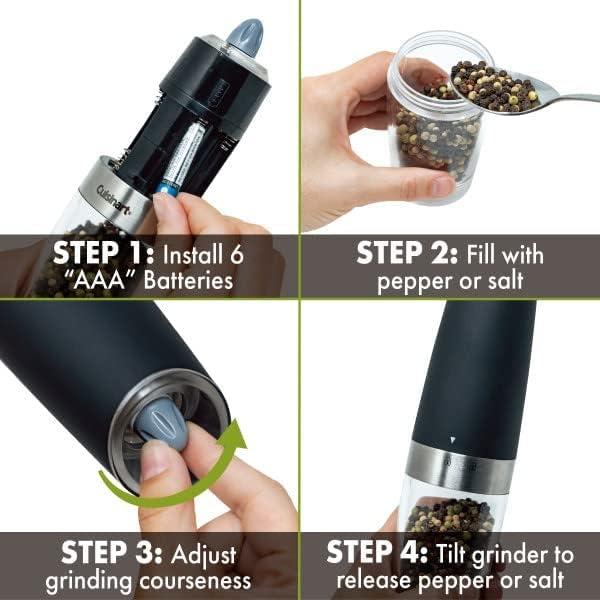 Cuisinart

STEP 1: Install 6 "AAA" Batteries

STEP 2: Fill with pepper or salt

STEP 3: Adjust grinding courseness

STEP 4: Tilt grinder to release pepper or salt