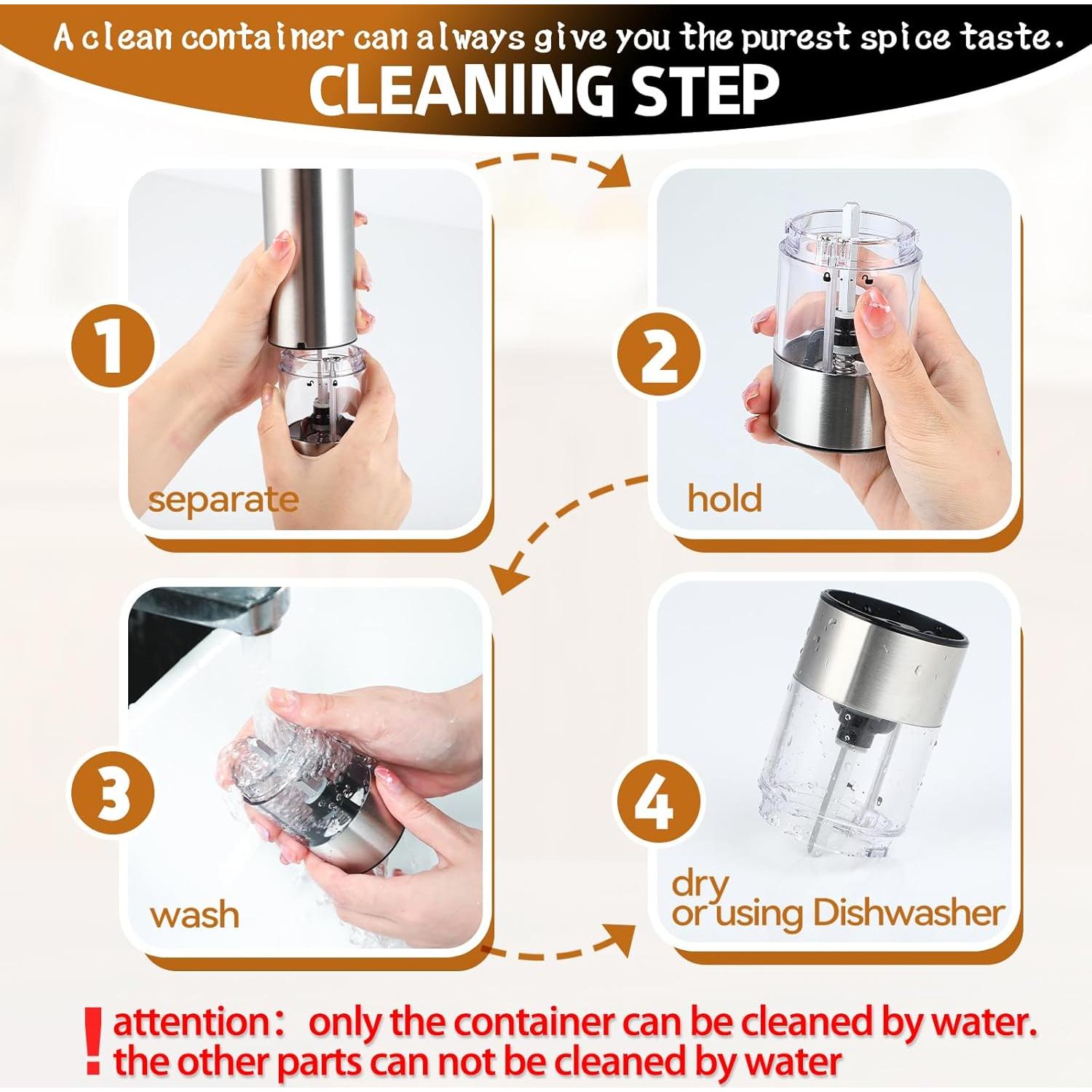 A clean container can always give you the purest spice taste.
CLEANING STEP

1
separate

2
hold

3
wash

4
dry
or using Dishwasher

! attention： only the container can be cleaned by water.
the other parts can not be cleaned by water