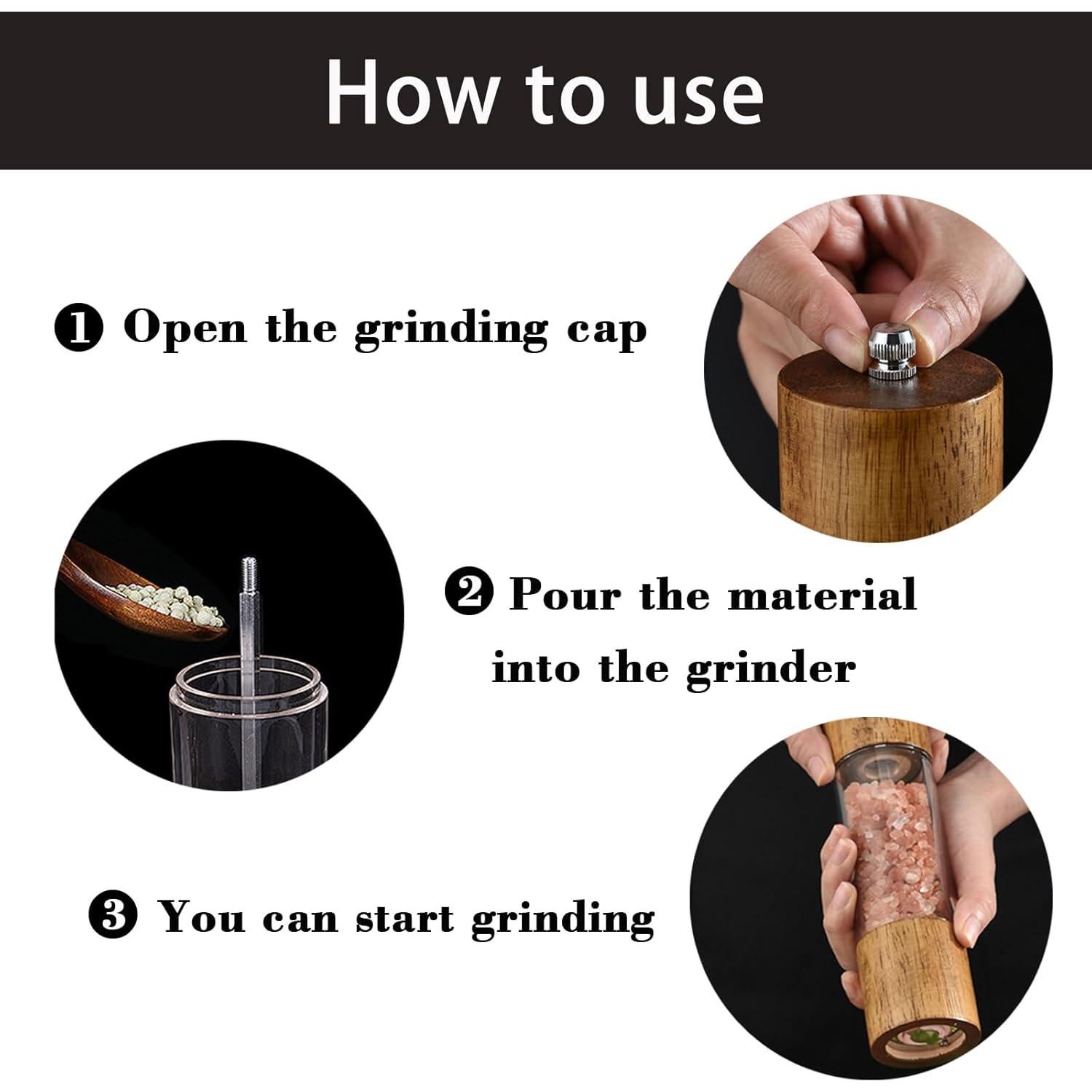 How to use

❶ Open the grinding cap

❷ Pour the material into the grinder

❸ You can start grinding