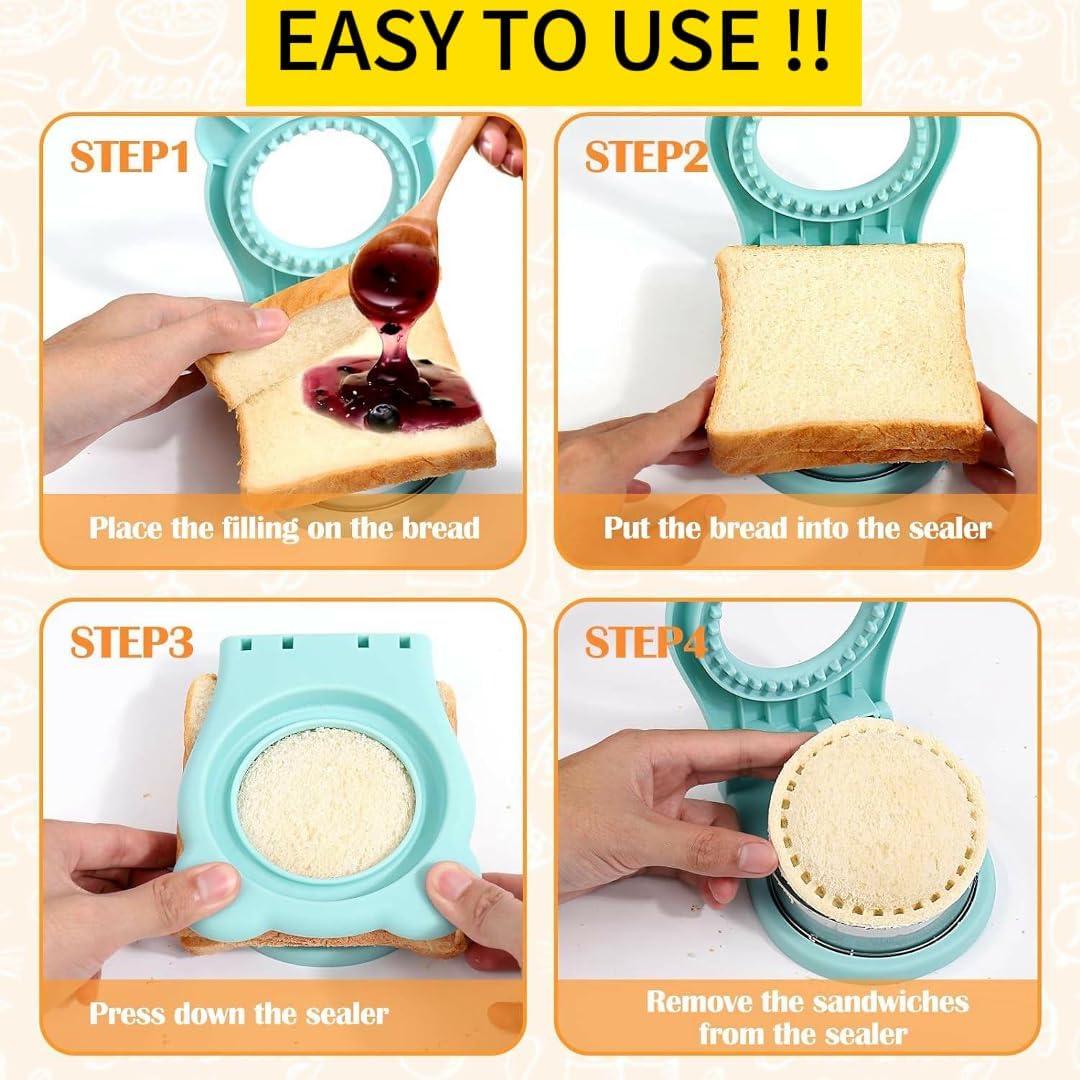 EASY TO USE !!

STEP1

Place the filling on the bread

STEP2

Put the bread into the sealer

STEP3

Press down the sealer

STEP4

Remove the sandwiches from the sealer