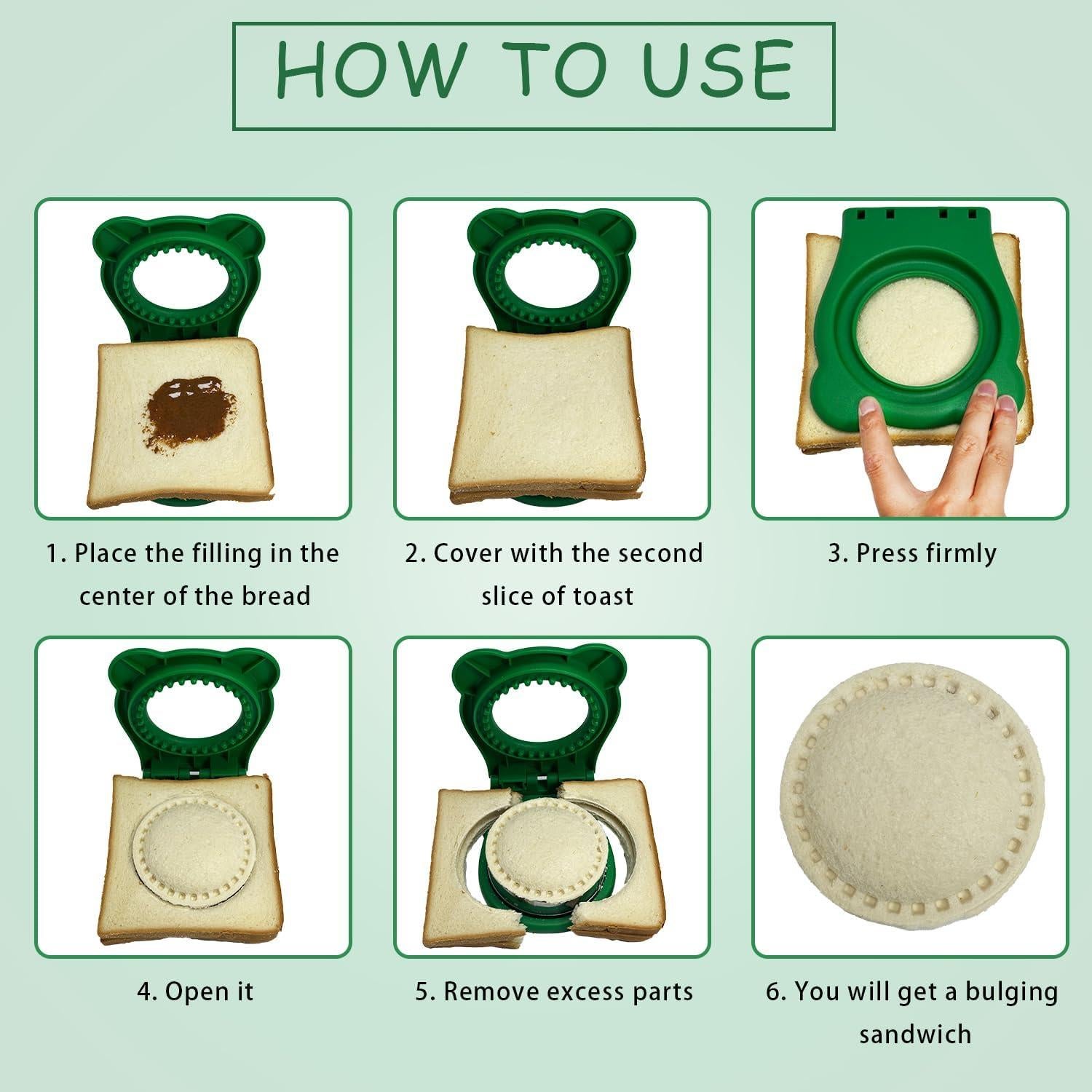 HOW TO USE

1. Place the filling in the center of the bread

2. Cover with the second slice of toast

3. Press firmly

4. Open it

5. Remove excess parts

6. You will get a bulging sandwich