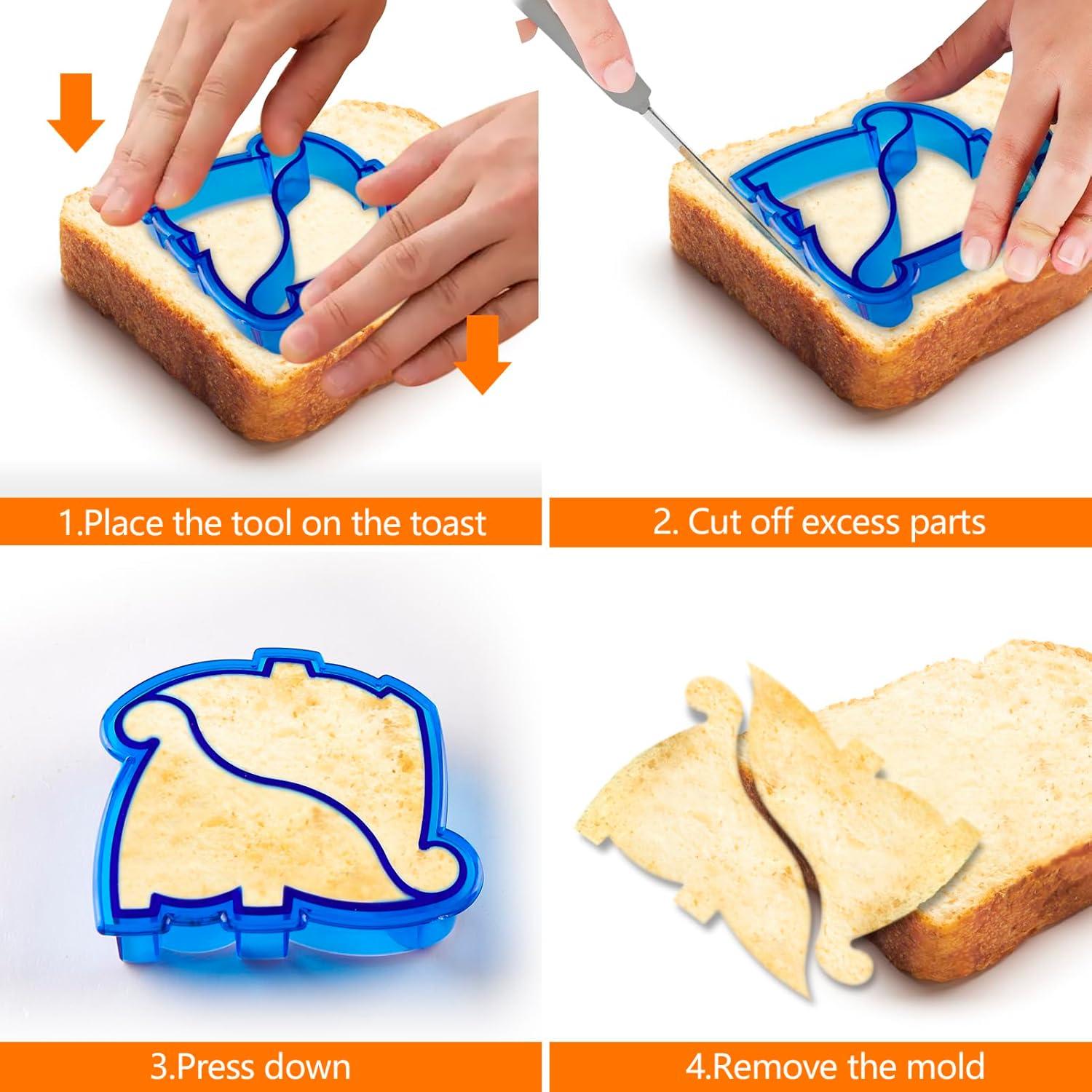 1.Place the tool on the toast

2. Cut off excess parts

3.Press down

4.Remove the mold