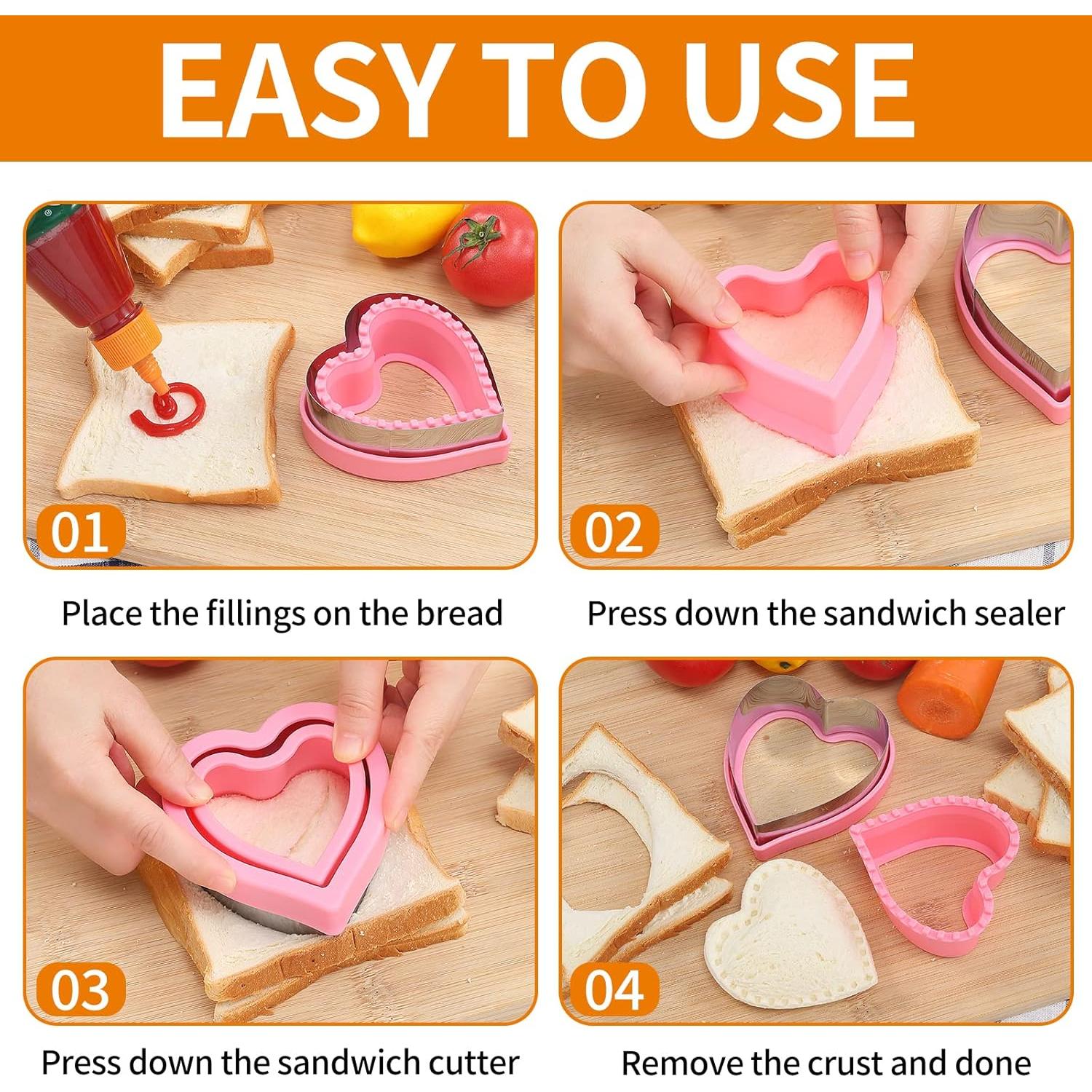 EASY TO USE

01

Place the fillings on the bread

02

Press down the sandwich sealer

03

Press down the sandwich cutter

04

Remove the crust and done