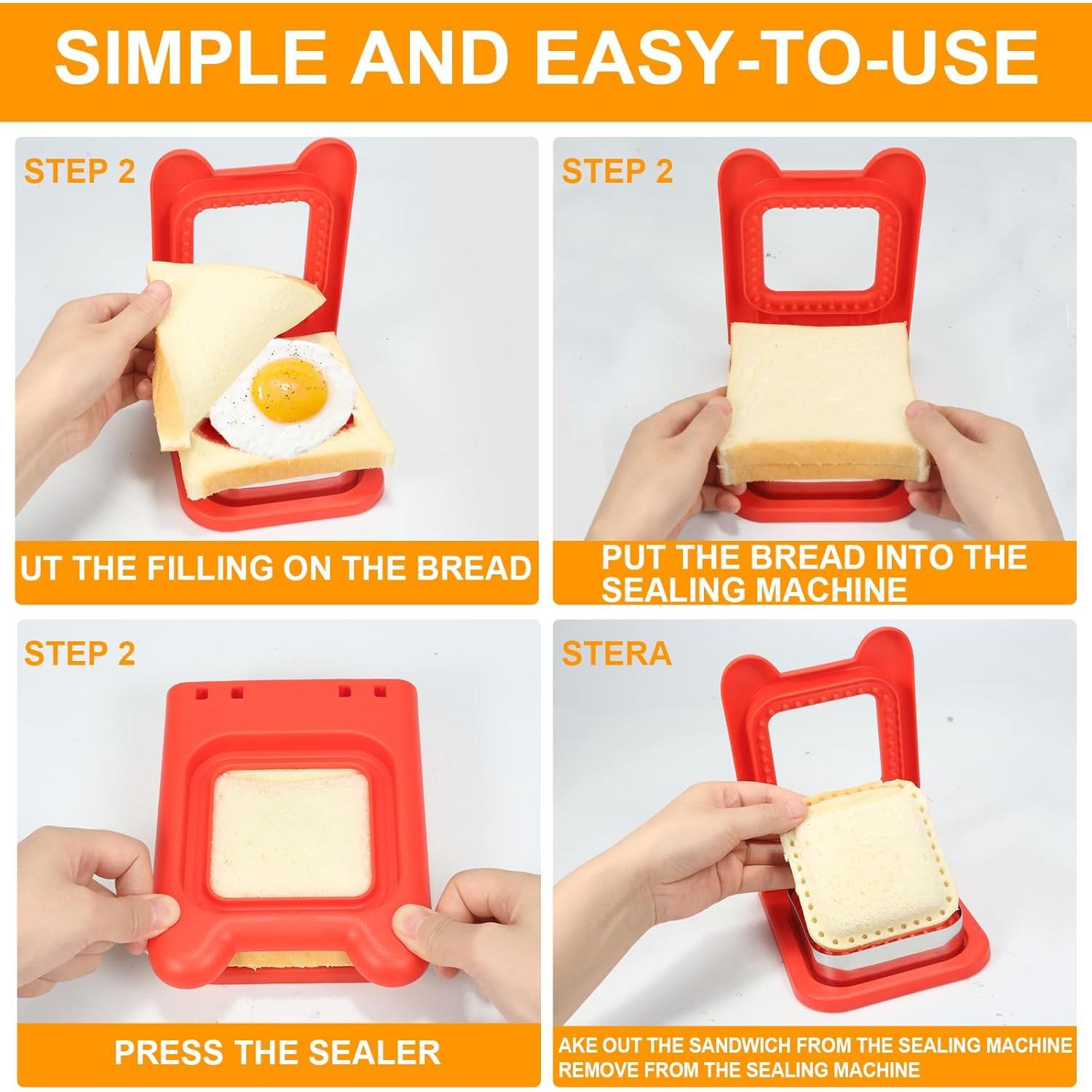 SIMPLE AND EASY-TO-USE

STEP 2

UT THE FILLING ON THE BREAD

STEP 2

PUT THE BREAD INTO THE SEALING MACHINE

STEP 2

PRESS THE SEALER

STERA

AKE OUT THE SANDWICH FROM THE SEALING MACHINE REMOVE FROM THE SEALING MACHINE