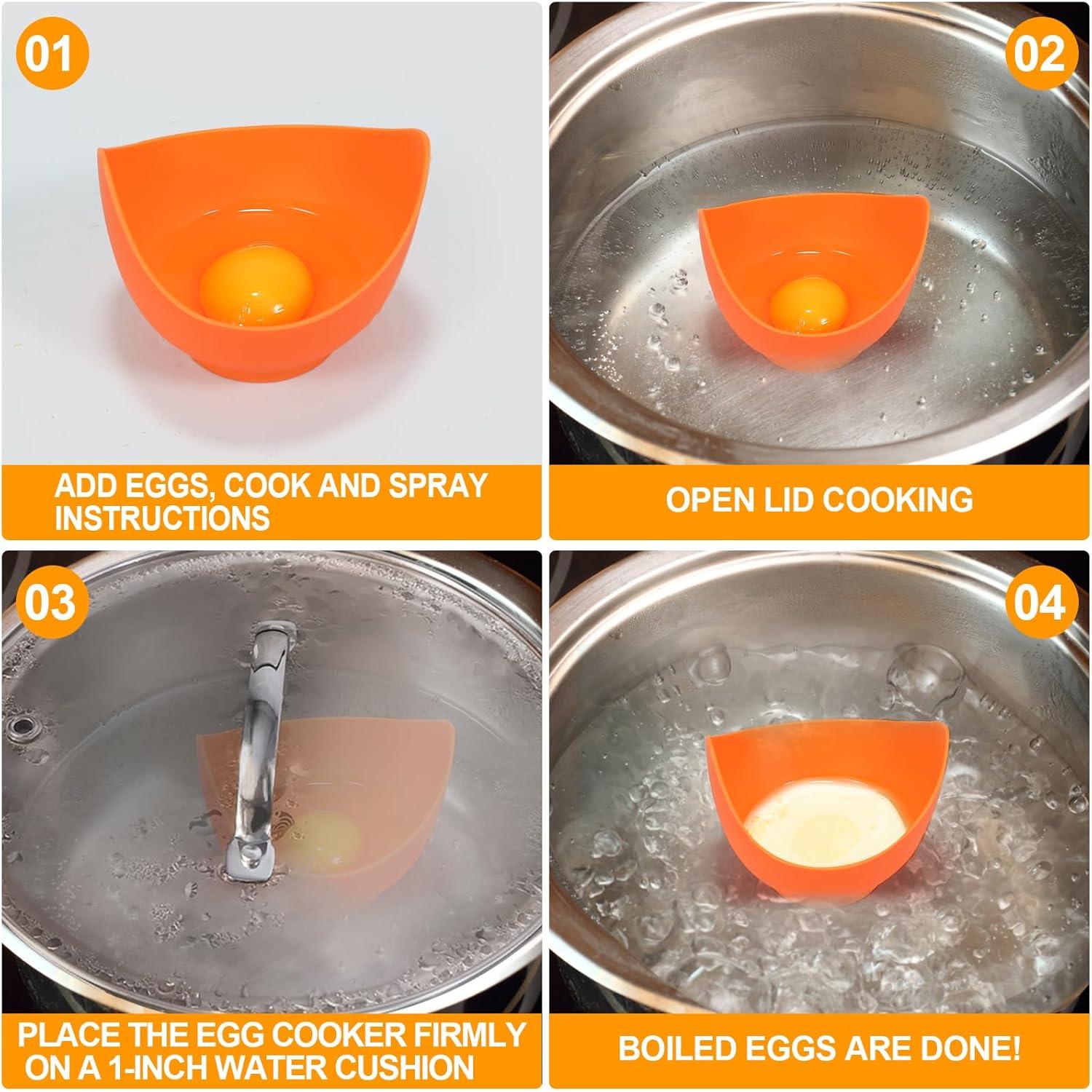 01

ADD EGGS, COOK AND SPRAY INSTRUCTIONS

02

OPEN LID COOKING

03

PLACE THE EGG COOKER FIRMLY ON A 1-INCH WATER CUSHION

04

BOILED EGGS ARE DONE!