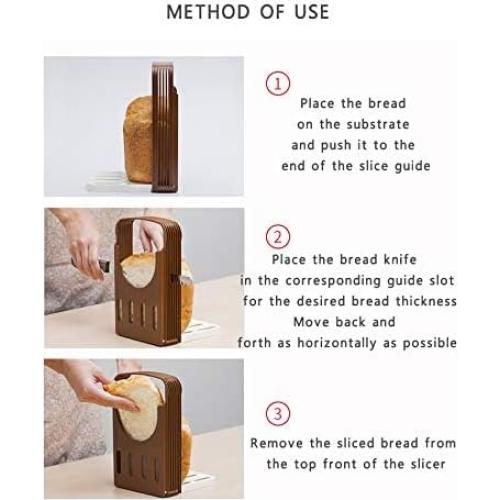 METHOD OF USE

1

Place the bread on the substrate and push it to the end of the slice guide

2

Place the bread knife in the corresponding guide slot for the desired bread thickness Move back and forth as horizontally as possible

3

Remove the sliced bread from the top front of the slicer