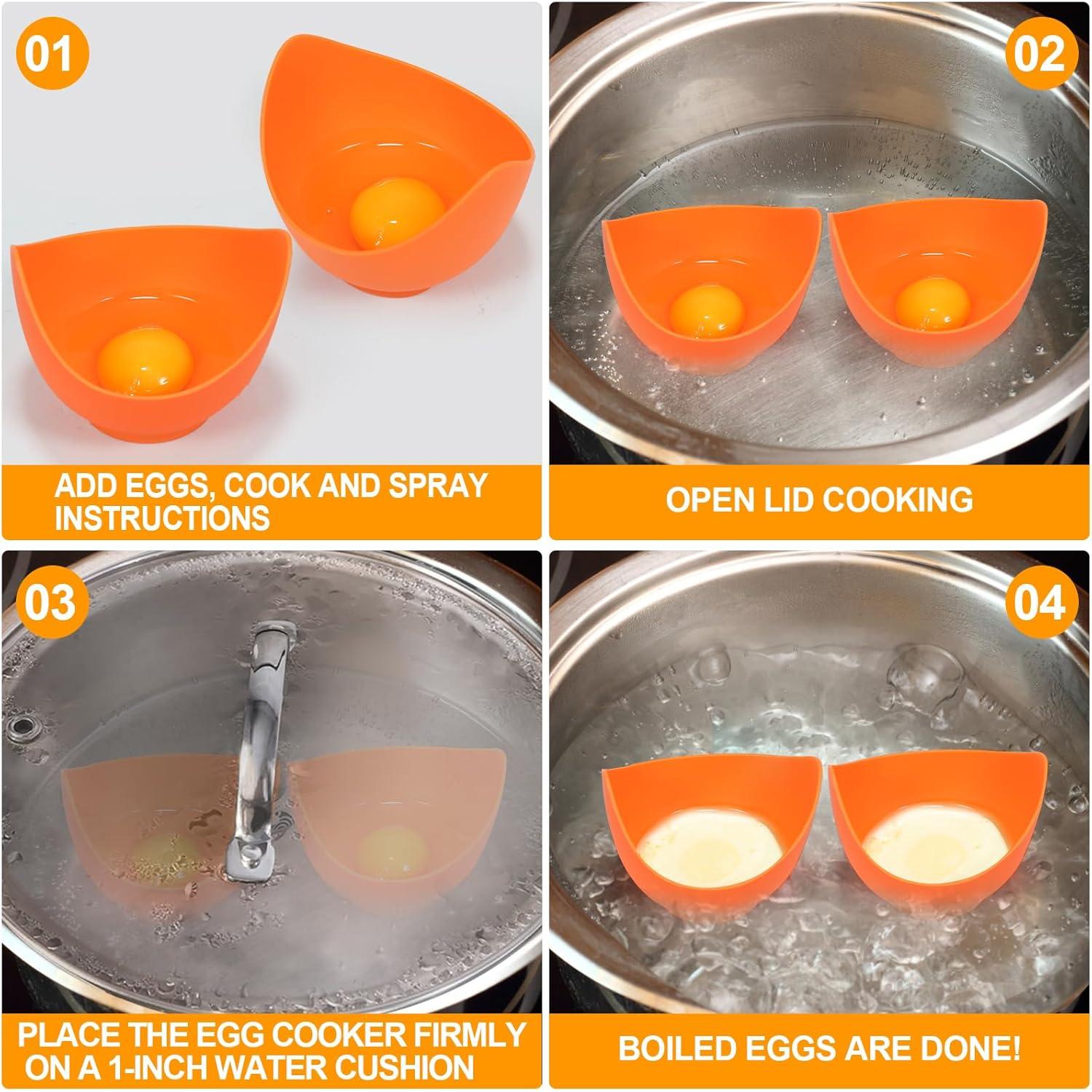 01

ADD EGGS, COOK AND SPRAY INSTRUCTIONS

02

OPEN LID COOKING

03

PLACE THE EGG COOKER FIRMLY ON A 1-INCH WATER CUSHION

04

BOILED EGGS ARE DONE!