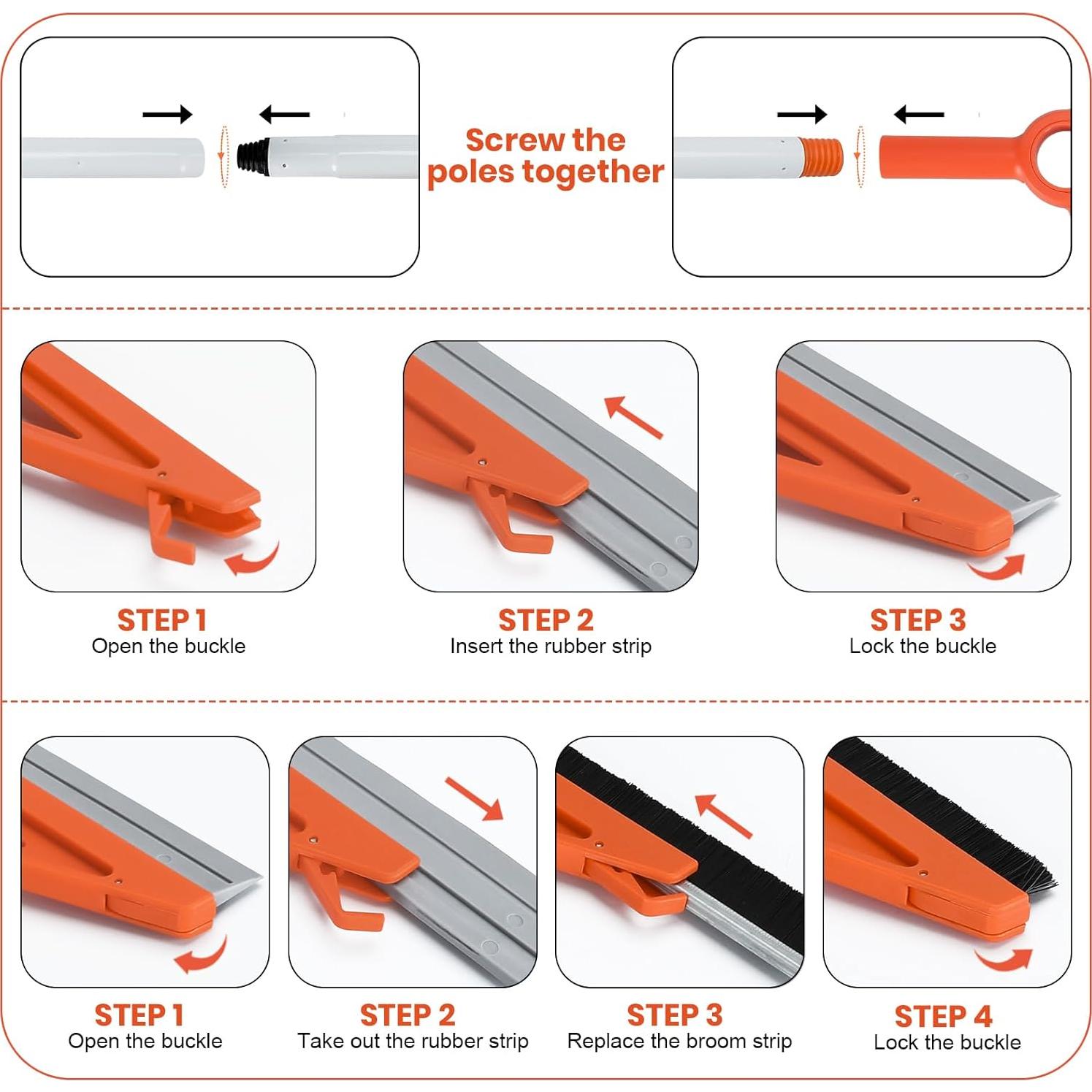 Screw the poles together

STEP 1
Open the buckle

STEP 2
Insert the rubber strip

STEP 3
Lock the buckle

STEP 1
Open the buckle

STEP 2
Take out the rubber strip

STEP 3
Replace the broom strip

STEP 4
Lock the buckle