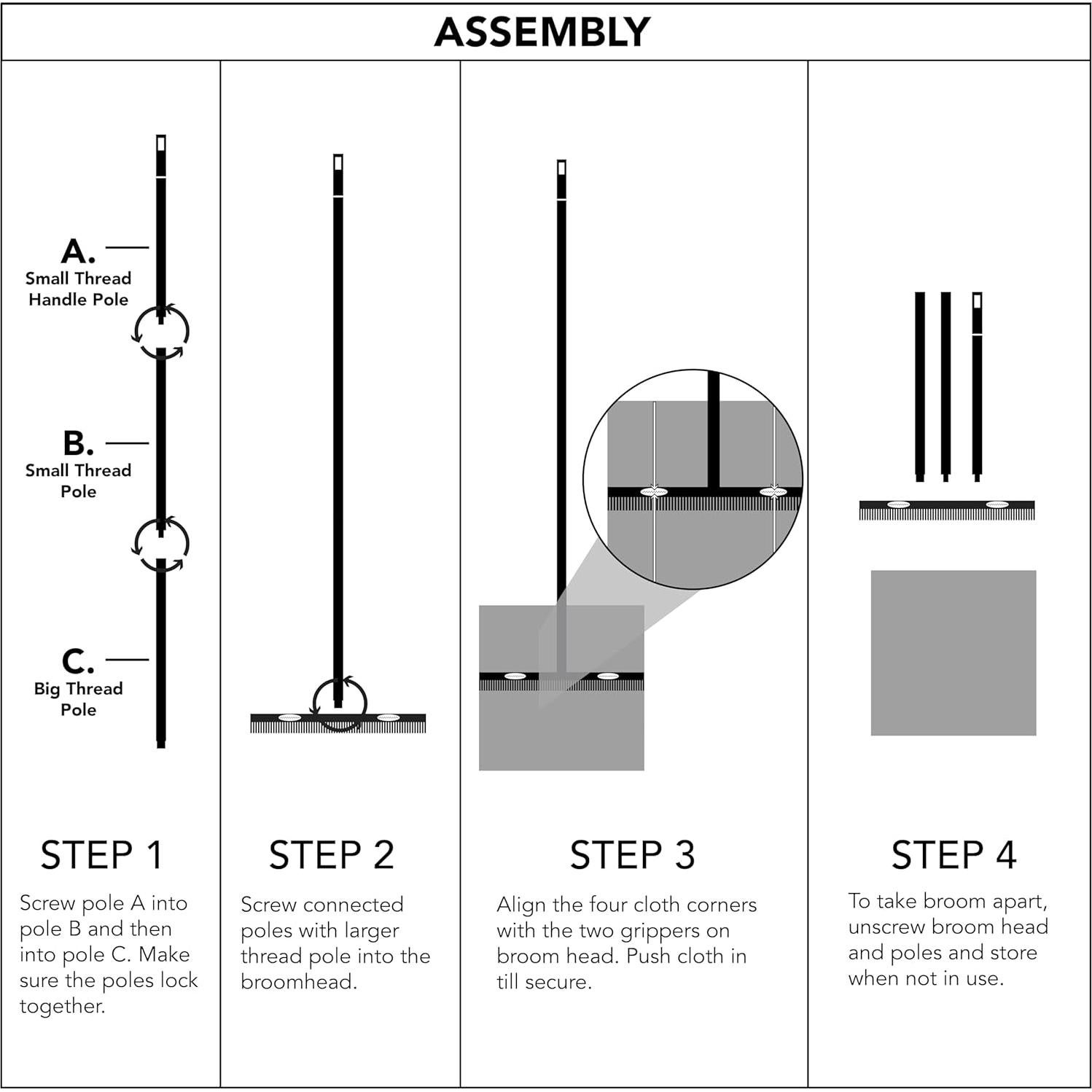 ASSEMBLY

A.
Small Thread Handle Pole

B.
Small Thread Pole

C.
Big Thread Pole

STEP 1

Screw pole A into pole B and then into pole C. Make sure the poles lock together.

STEP 2

Screw connected poles with larger thread pole into the broomhead.

STEP 3

Align the four cloth corners with the two grippers on broom head. Push cloth in till secure.

STEP 4

To take broom apart, unscrew broom head and poles and store when not in use.