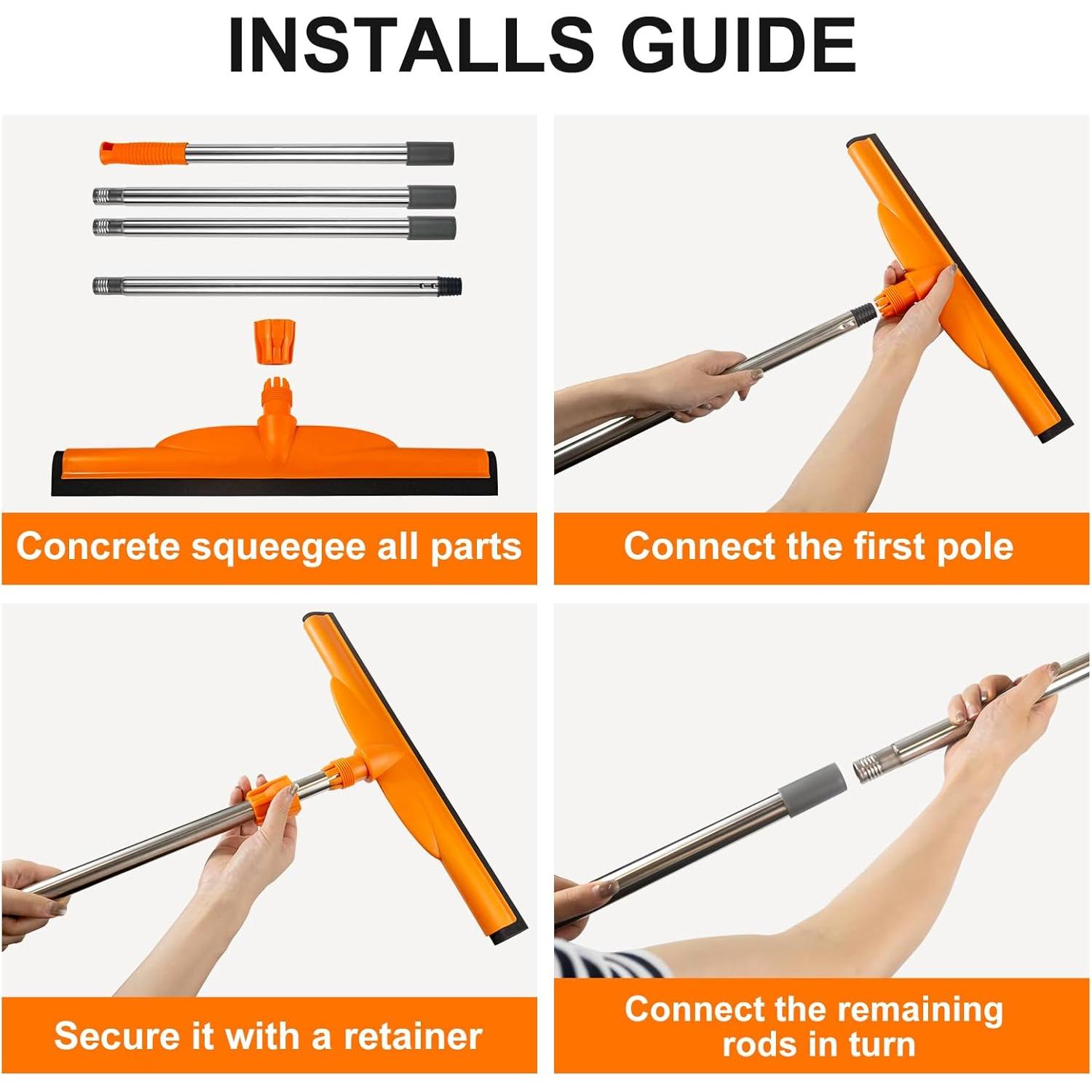 INSTALLS GUIDE

Concrete squeegee all parts

Connect the first pole

Secure it with a retainer

Connect the remaining rods in turn