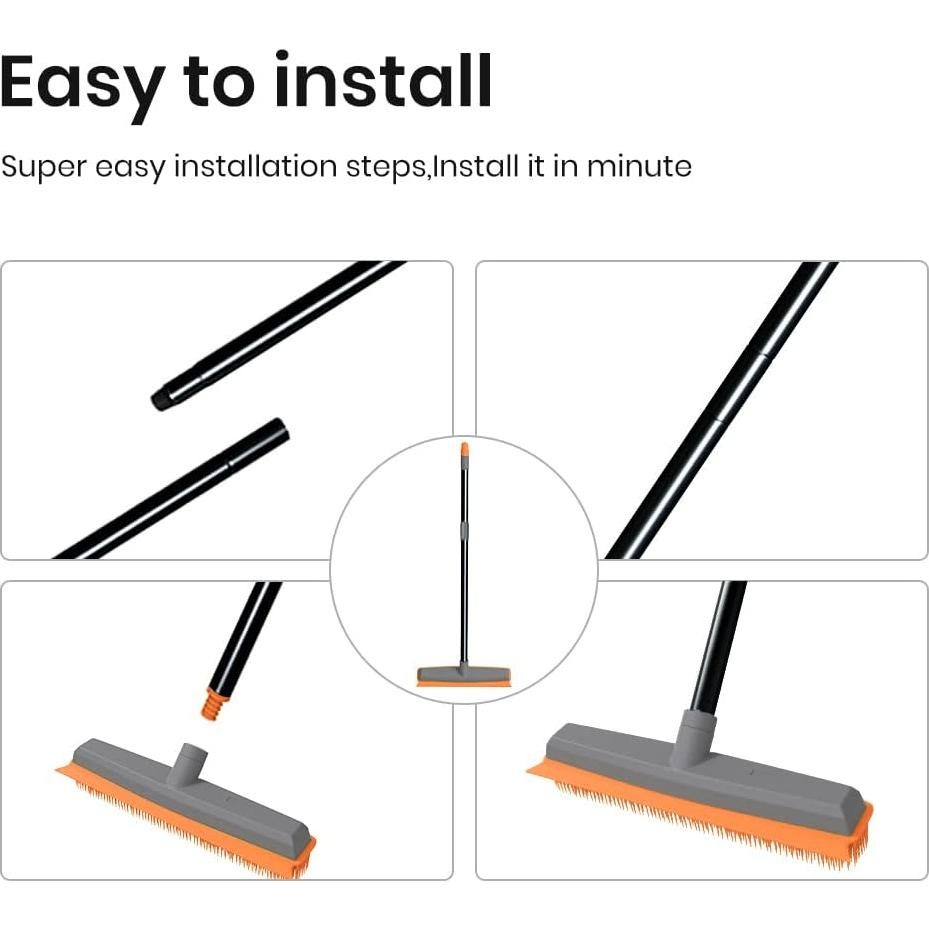 Easy to install

Super easy installation steps,Install it in minute