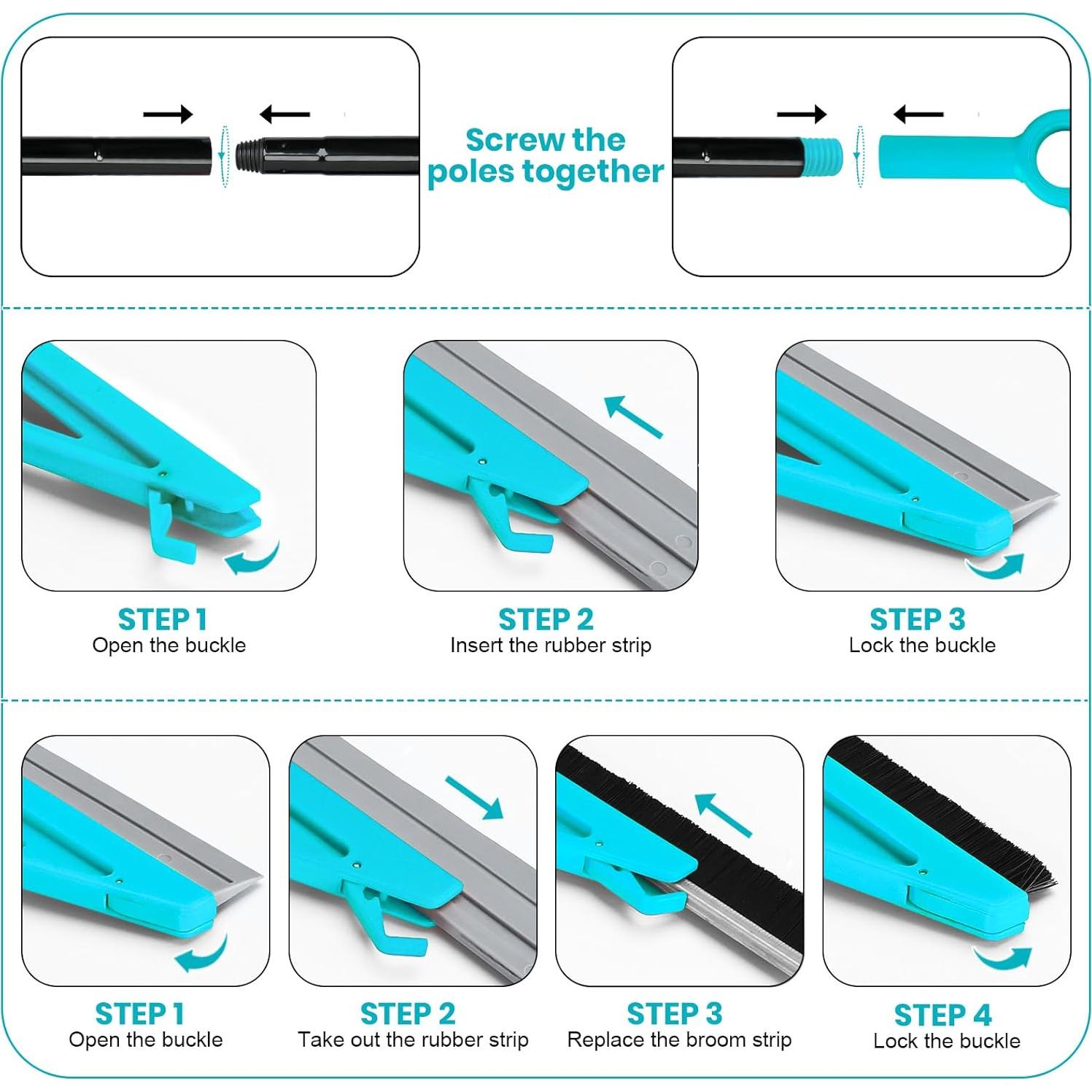 Screw the poles together

STEP 1
Open the buckle

STEP 2
Insert the rubber strip

STEP 3
Lock the buckle

STEP 1
Open the buckle

STEP 2
Take out the rubber strip

STEP 3
Replace the broom strip

STEP 4
Lock the buckle