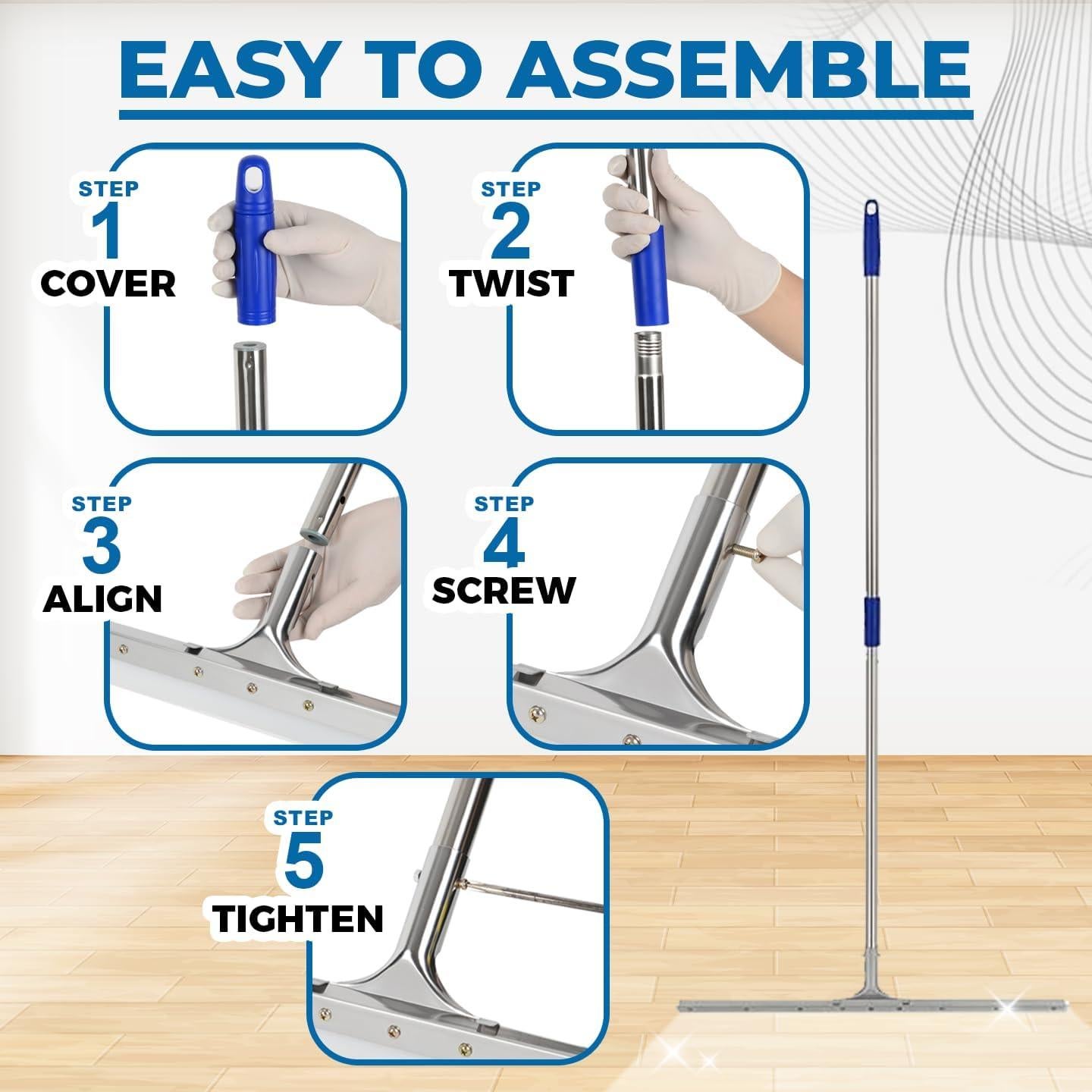 EASY TO ASSEMBLE

STEP
1
COVER

STEP
2
TWIST

STEP
3
ALIGN

STEP
4
SCREW

STEP
5
TIGHTEN