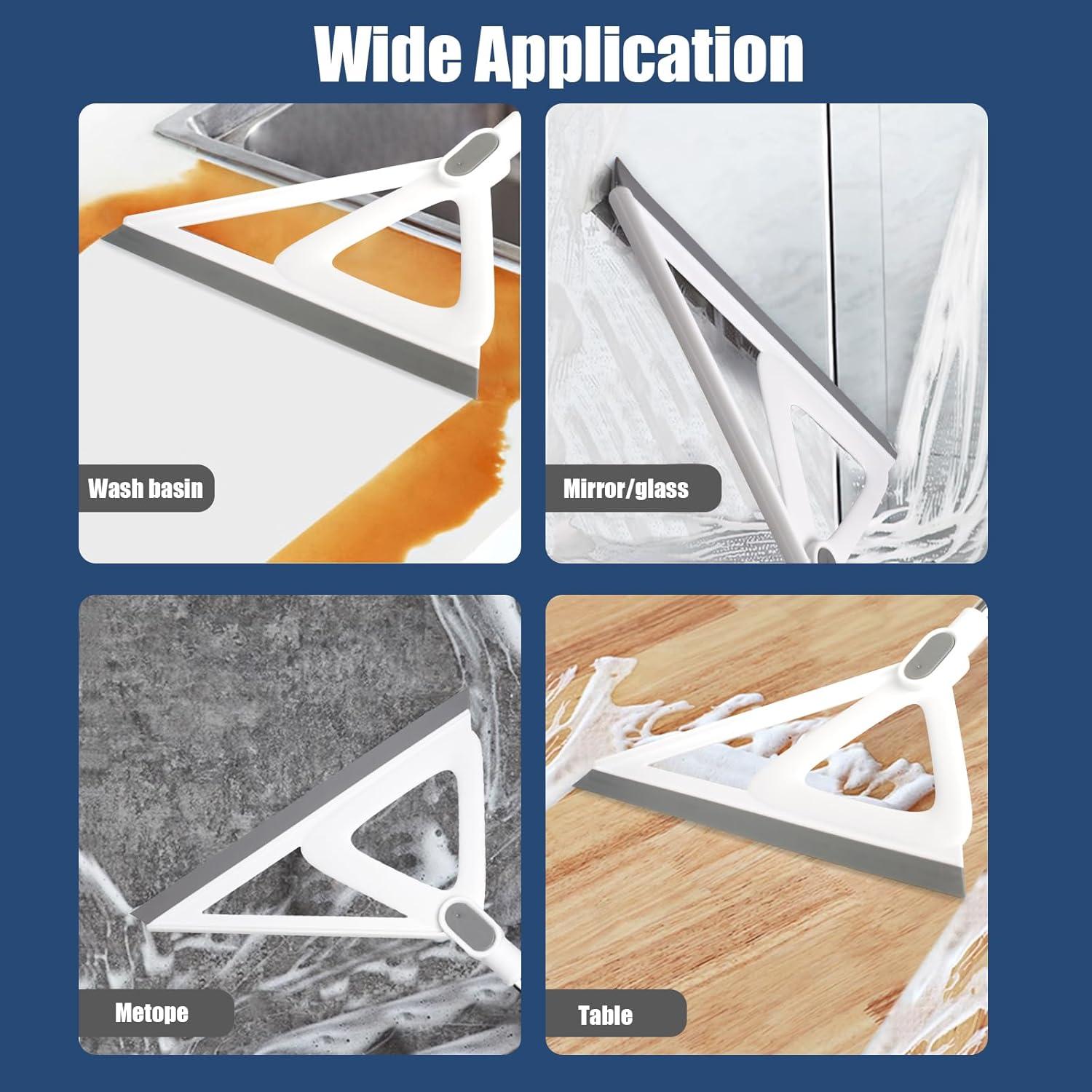 Wide Application

Wash basin

Mirror/glass

Metope

Table