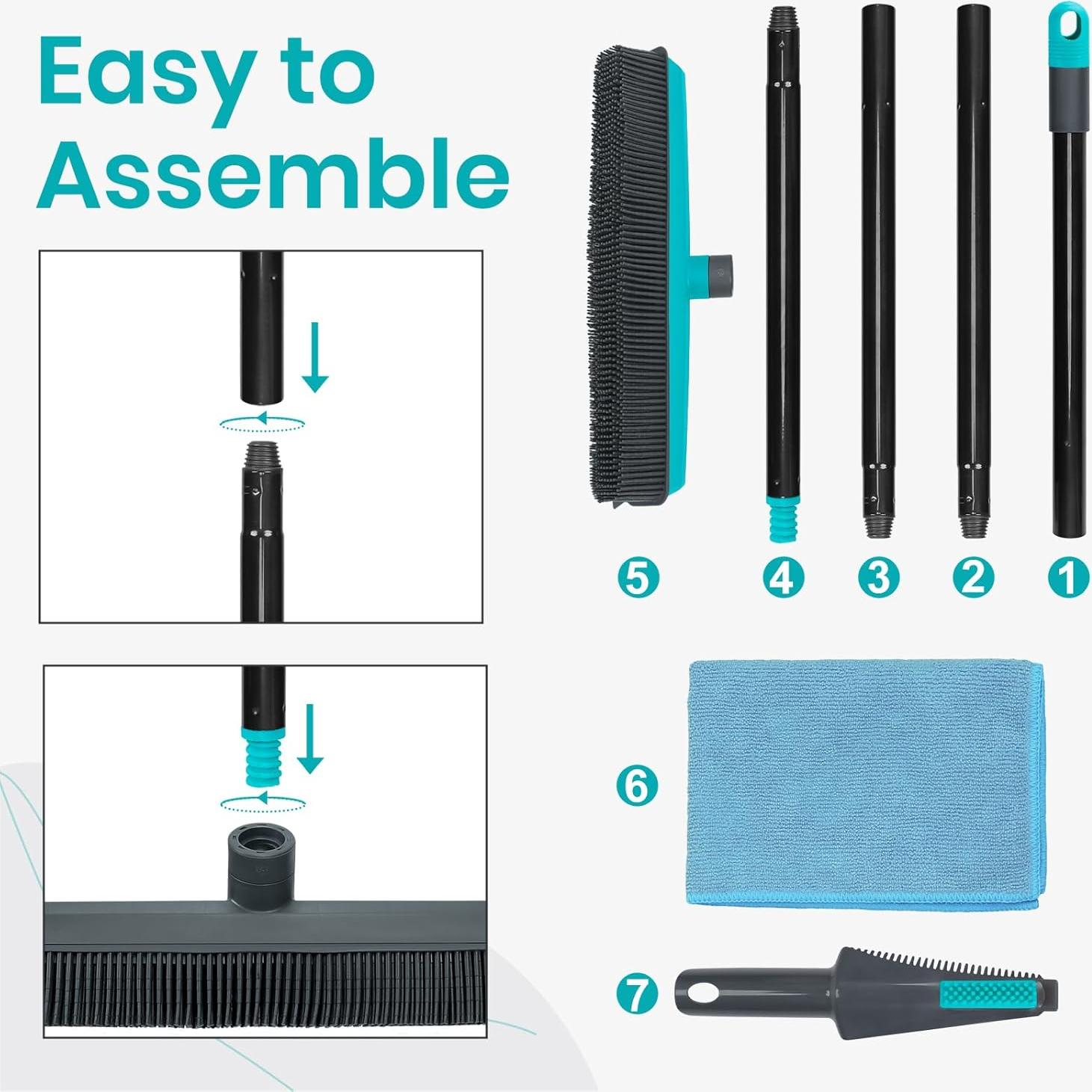 Easy to Assemble

5 4 3 2 1

6

7