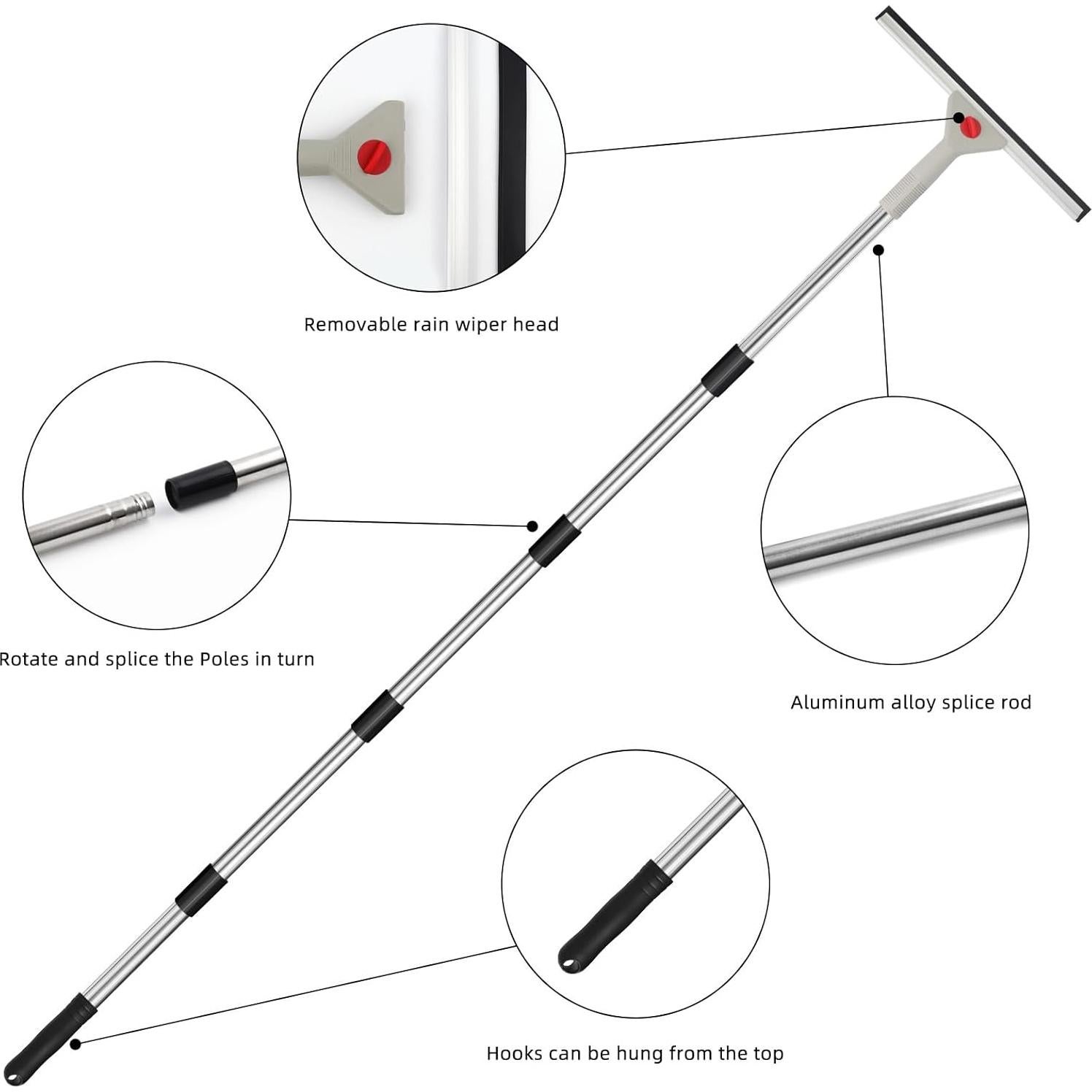 Removable rain wiper head

Rotate and splice the Poles in turn

Aluminum alloy splice rod

Hooks can be hung from the top