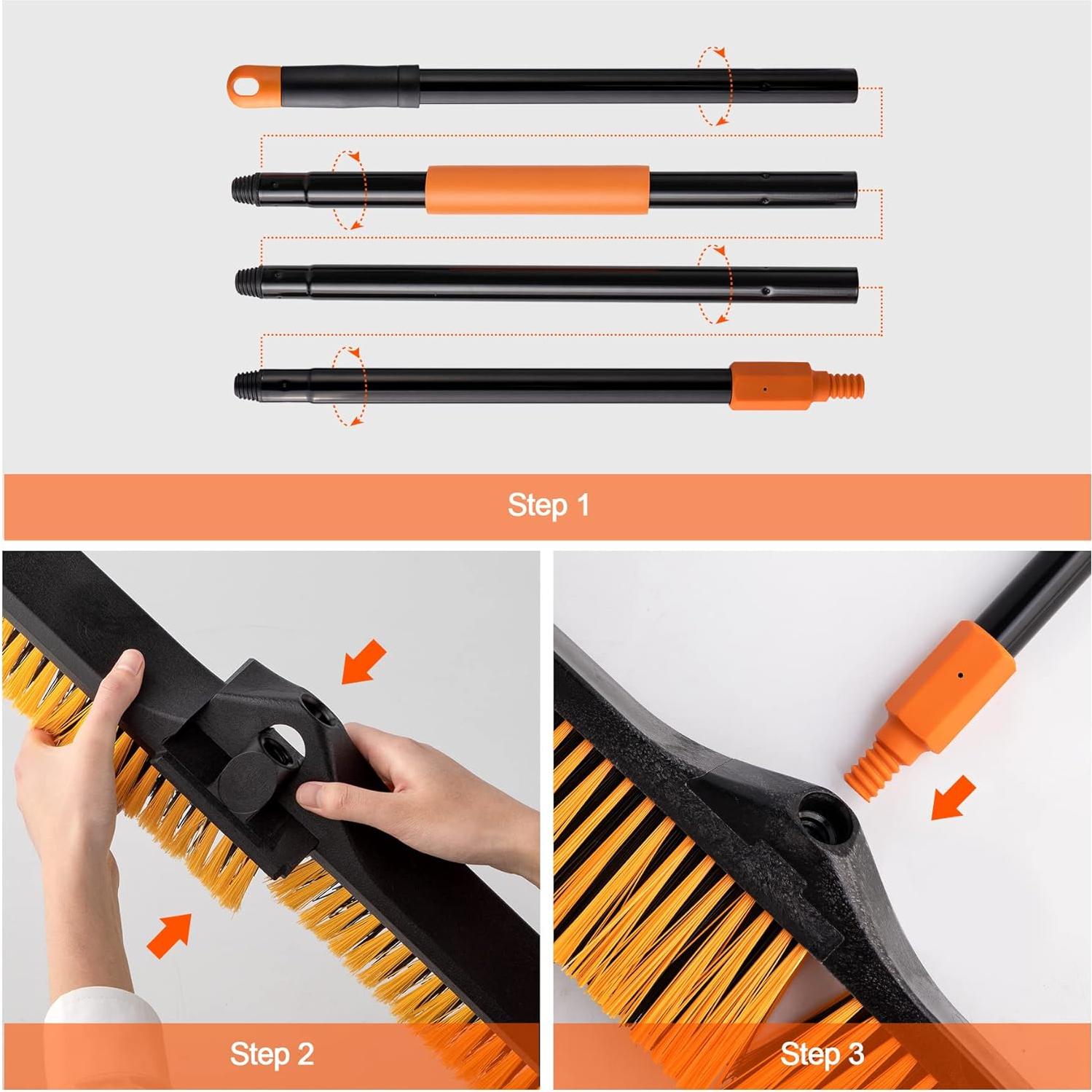 Step 1

Step 2

Step 3