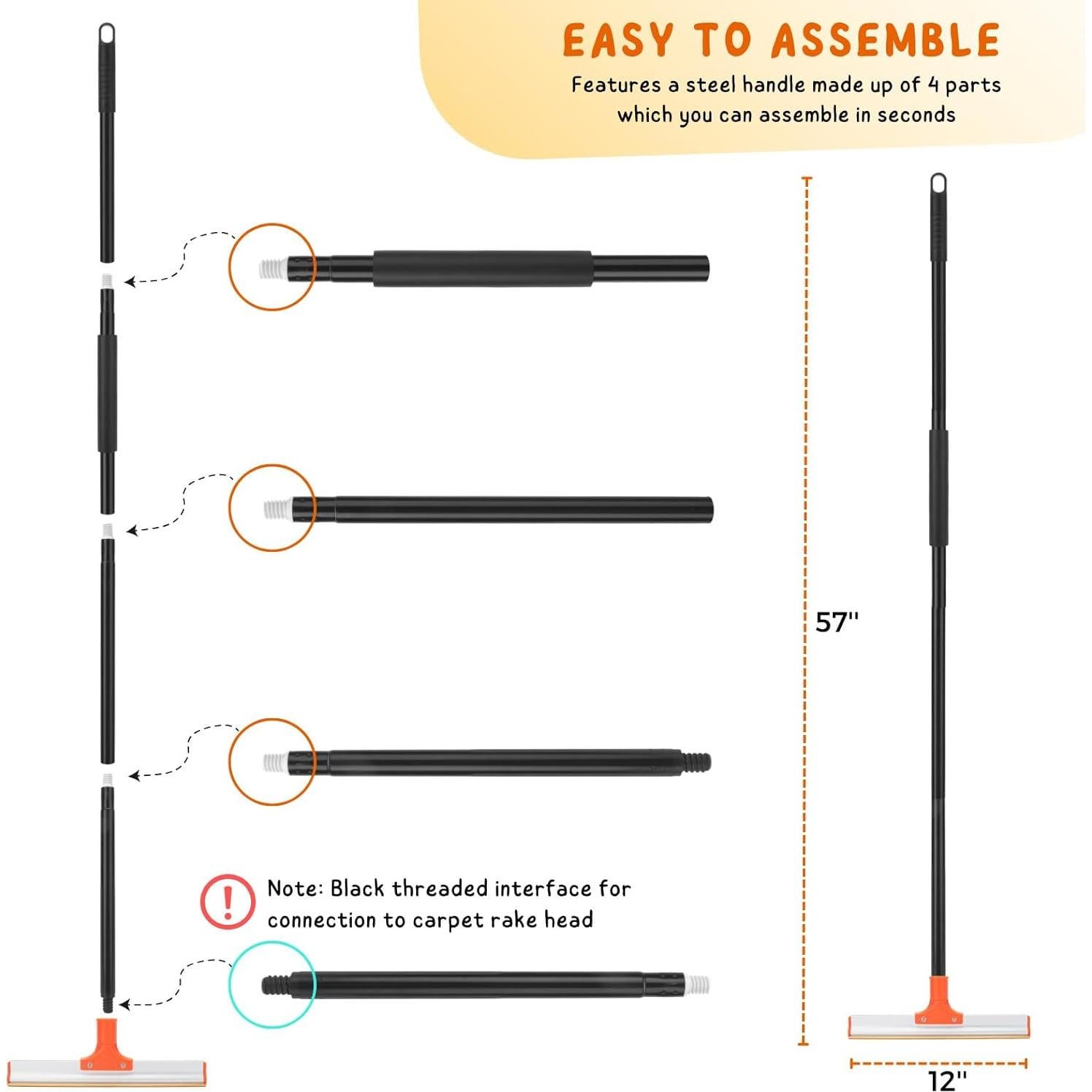 EASY TO ASSEMBLE

Features a steel handle made up of 4 parts which you can assemble in seconds

57''

Note: Black threaded interface for connection to carpet rake head

12''