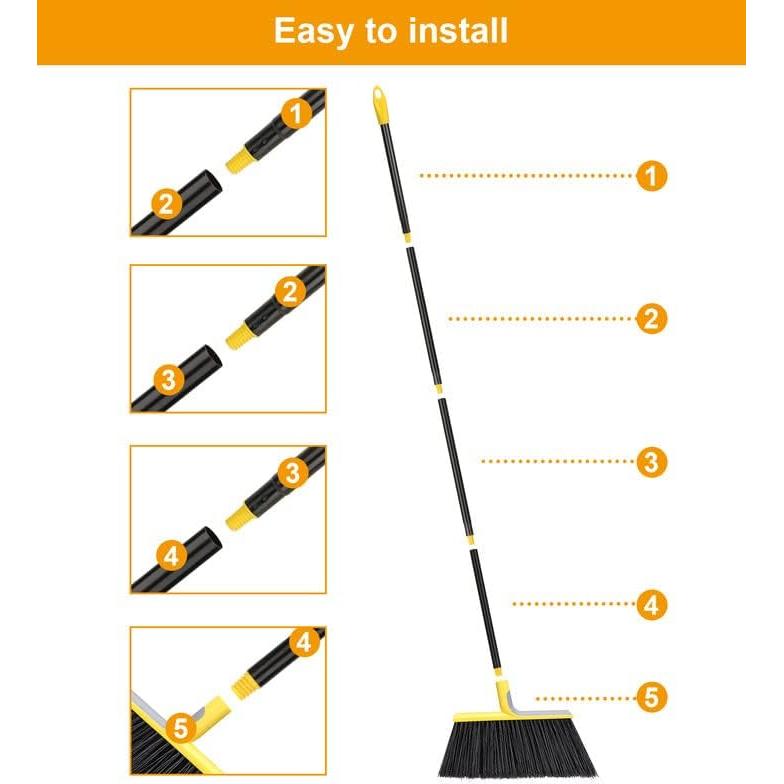 Easy to install

1
2

2
3

3
4

4
5

1
2
3
4
5