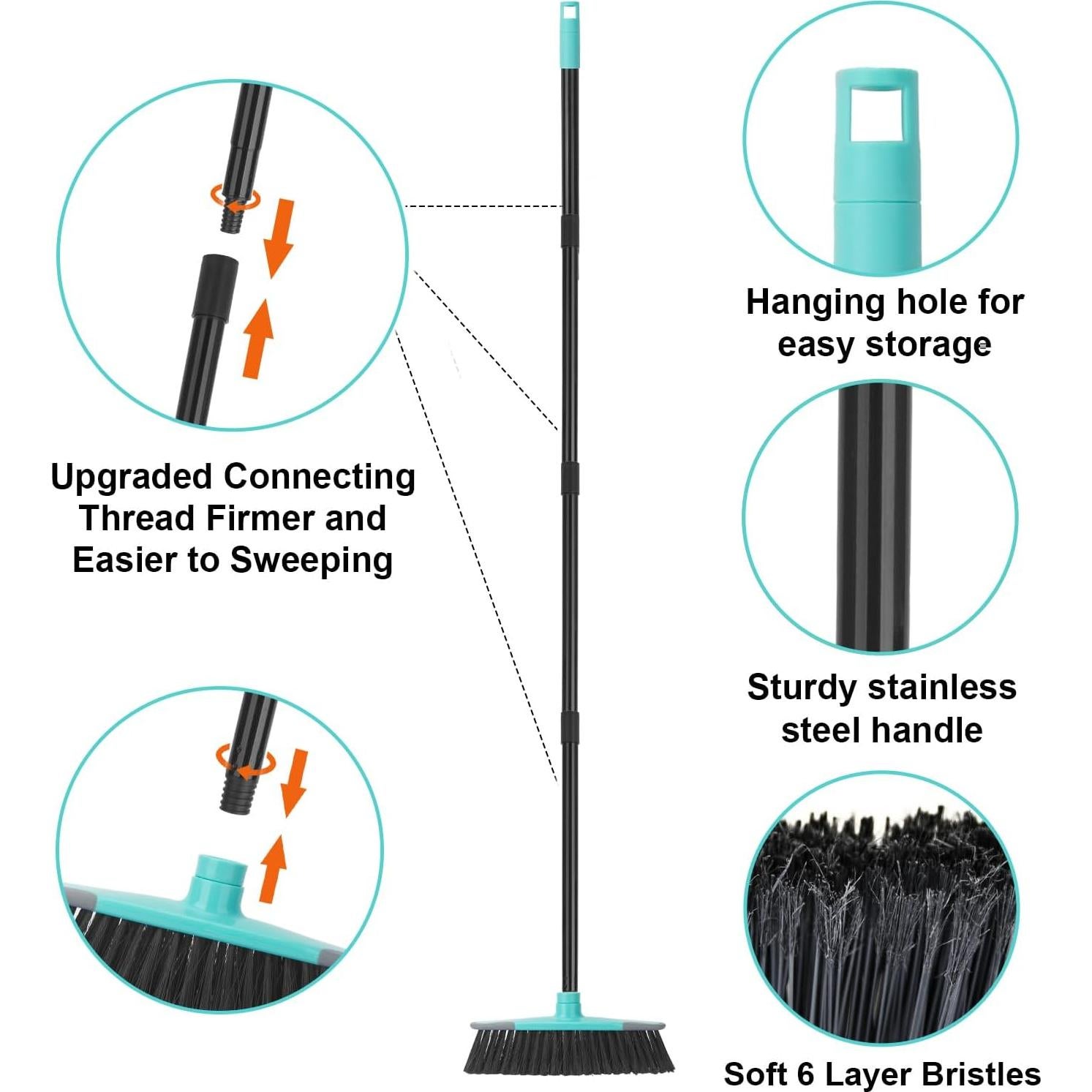 Upgraded Connecting Thread Firmer and Easier to Sweeping

Hanging hole for easy storage

Sturdy stainless steel handle

Soft 6 Layer Bristles