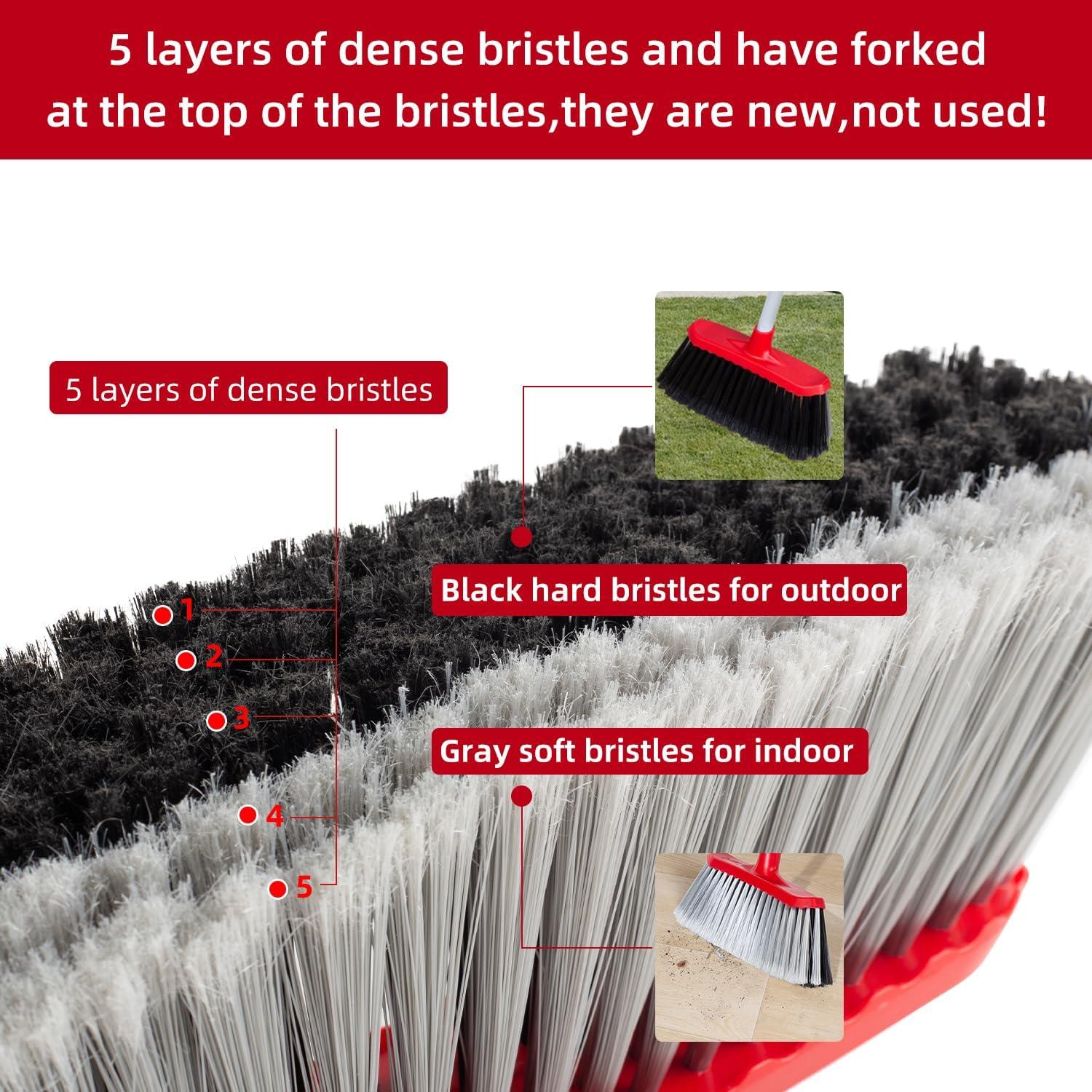 5 layers of dense bristles and have forked at the top of the bristles,they are new,not used!

5 layers of dense bristles

1
2
3
4
5

Black hard bristles for outdoor

Gray soft bristles for indoor