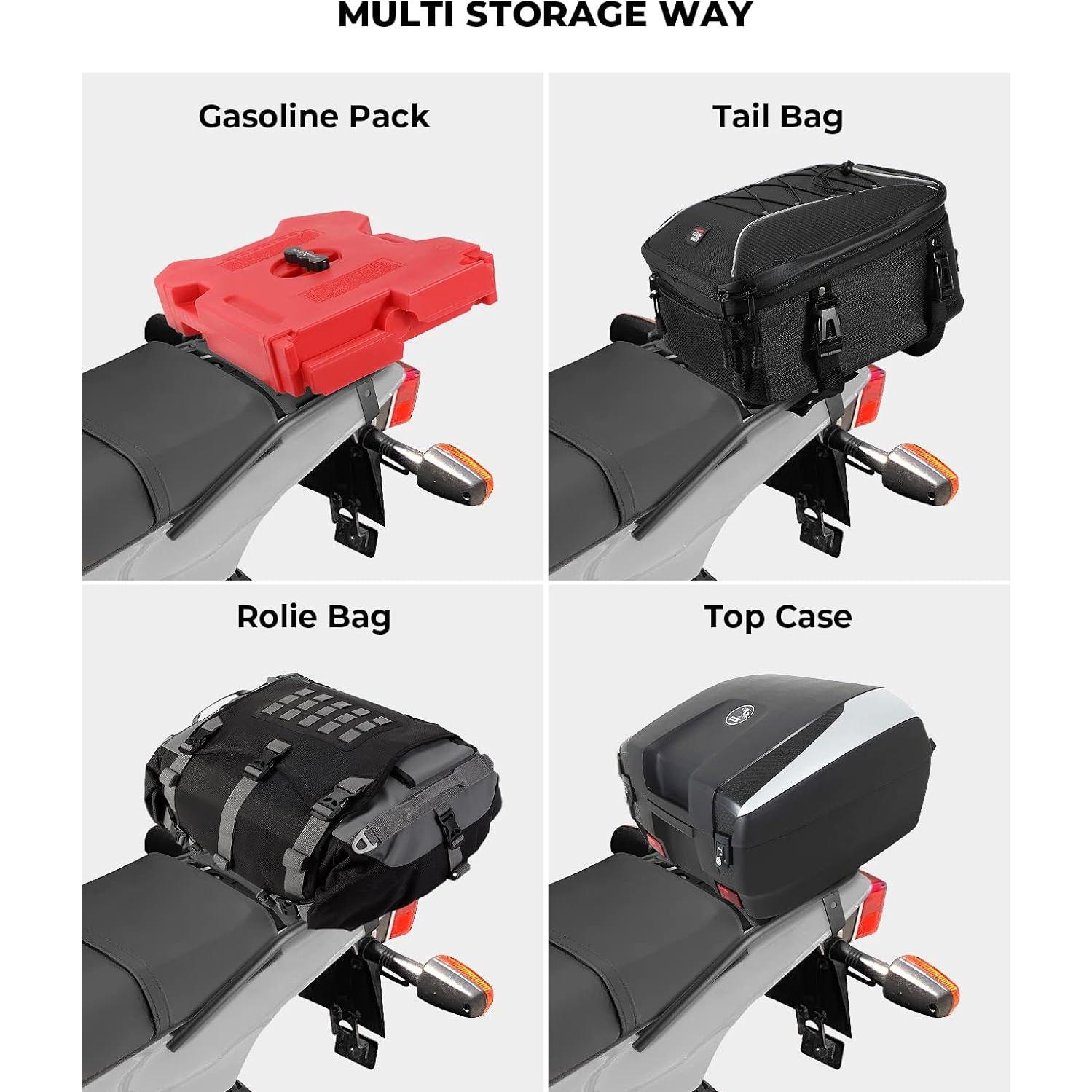 MULTI STORAGE WAY

Gasoline Pack

Tail Bag

Rolie Bag

Top Case