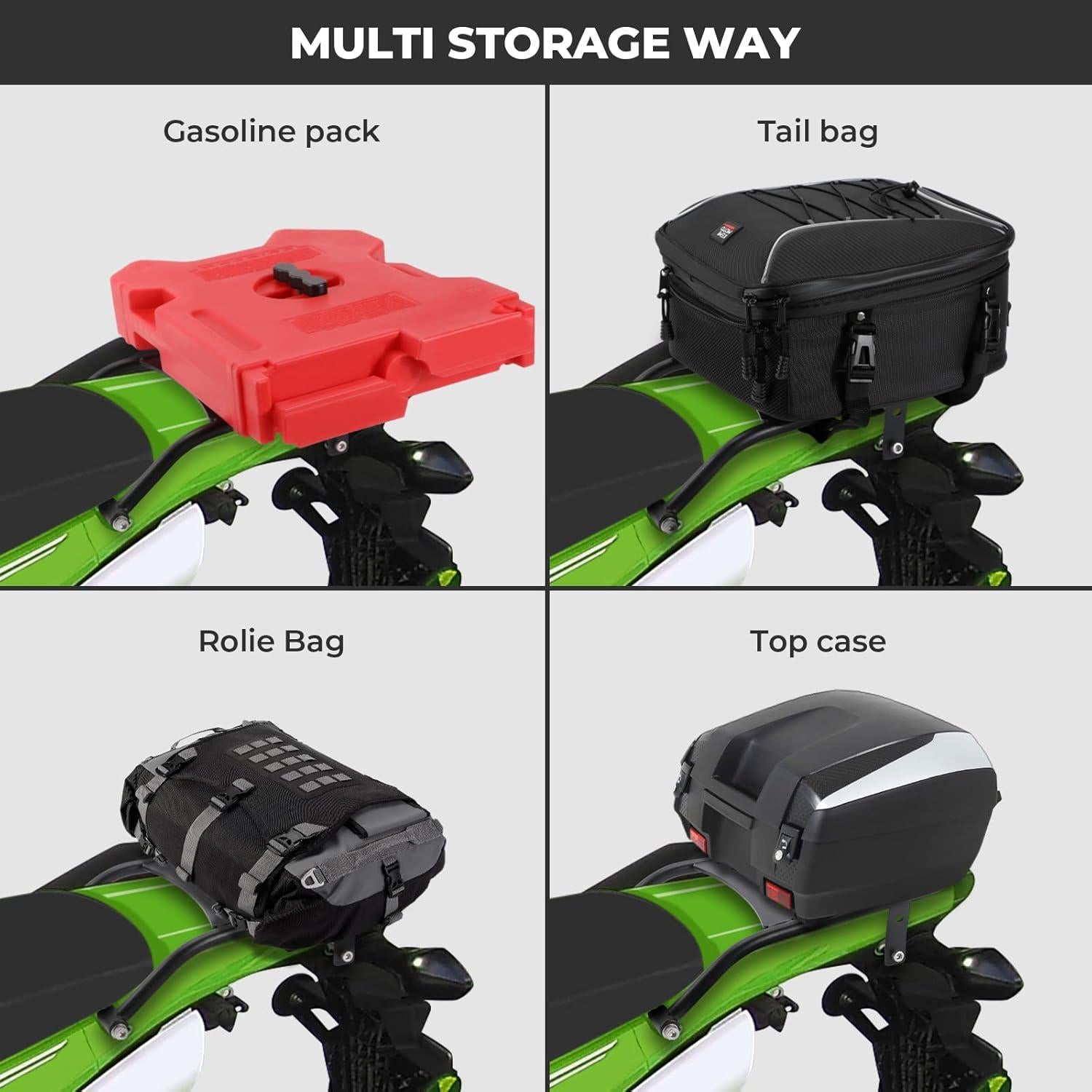 MULTI STORAGE WAY

Gasoline pack

Tail bag

Rolie Bag

Top case