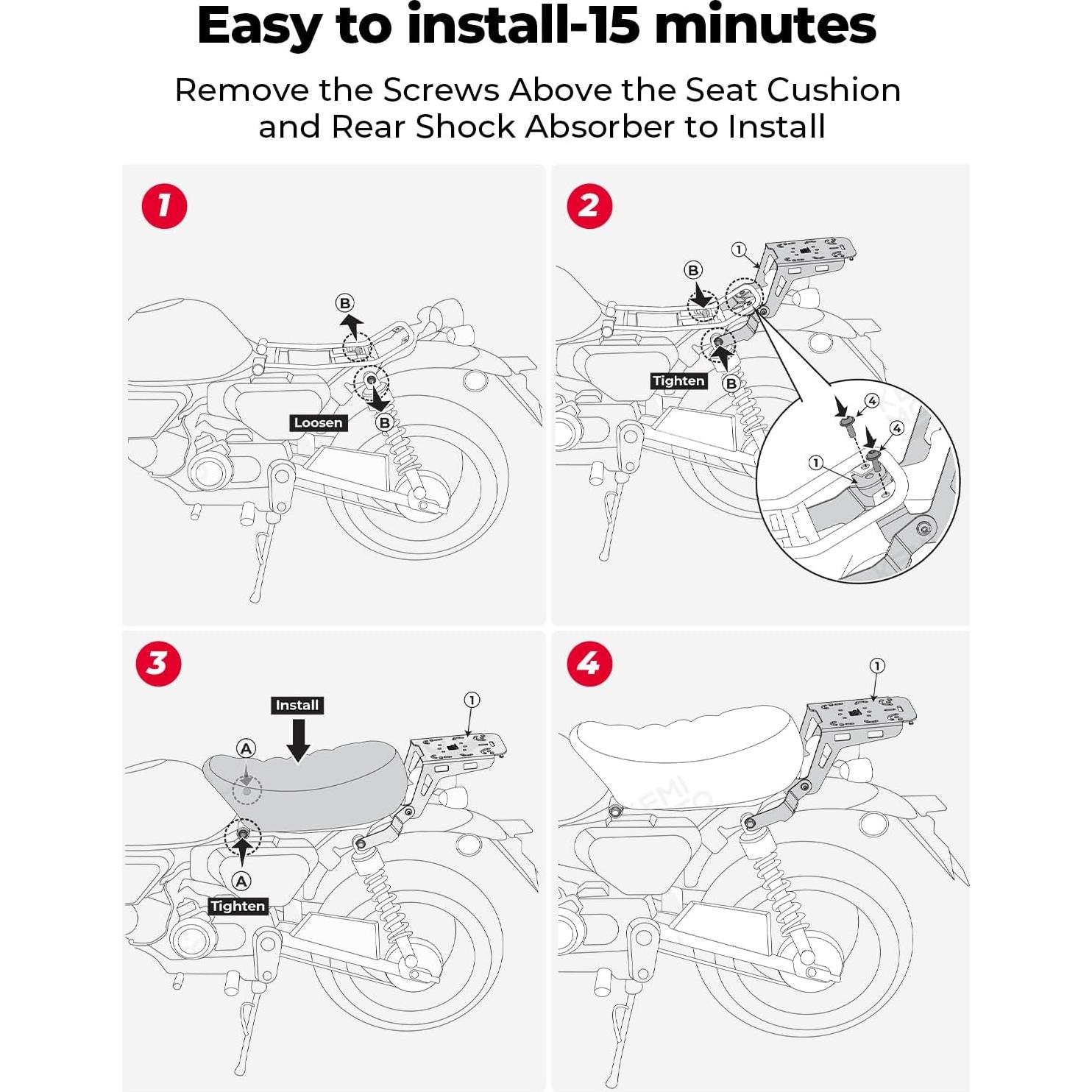 Easy to install-15 minutes

Remove the Screws Above the Seat Cushion and Rear Shock Absorber to Install

1

B

Loosen

B

2

1

B

Tighten

B

4

4

1

3

Install

1

A

A

Tighten

4

1